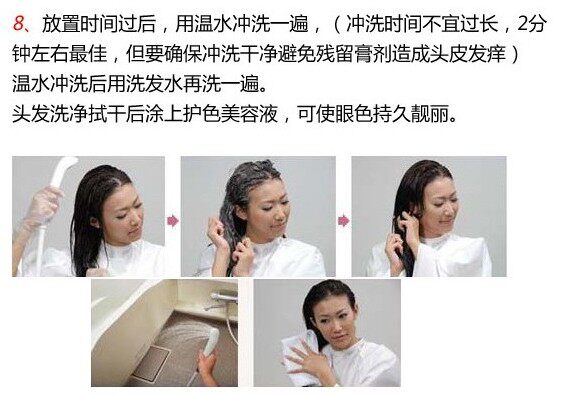 8、放置时间过后，用温水冲洗一遍，（冲洗时间不宜过长，2分钟左右最佳，但要确保冲洗干净避免残留膏剂造成头皮发痒）
温水冲洗后用洗发水再洗一遍。
头发洗净拭干后涂上护色美容液，可使眼色持久靓丽。