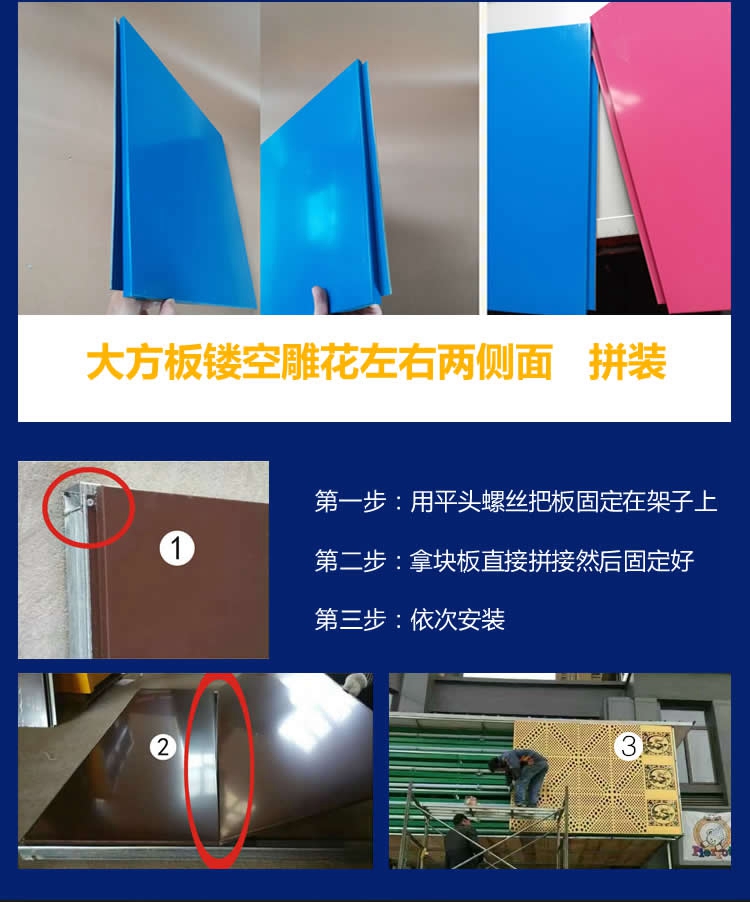 大方板镂空雕花左右两侧面　拼装

1

第一步：用平头螺丝把板固定在架子上

第二步：拿块板直接拼接然后固定好

第三步：依次安装

2

3