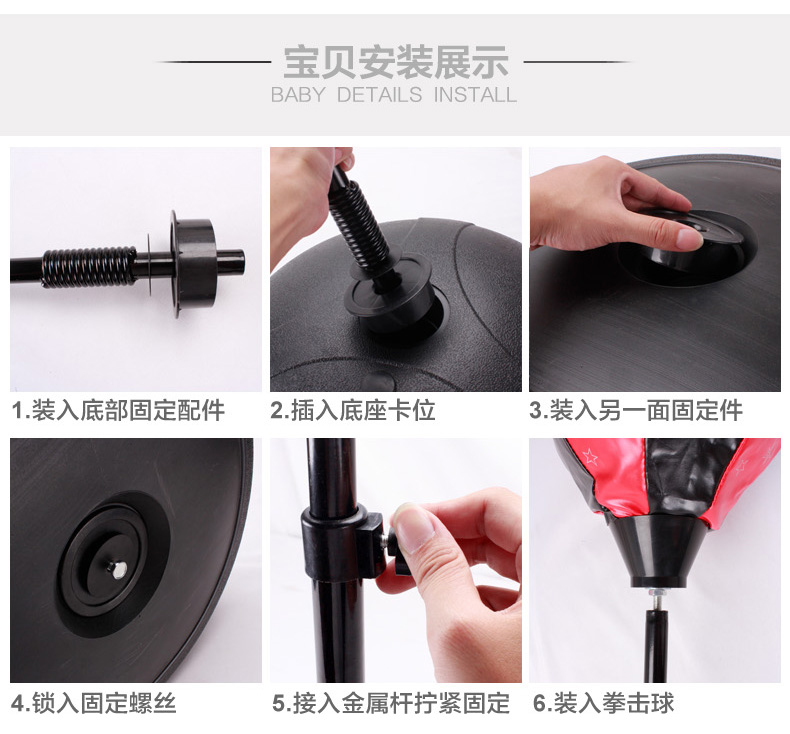 宝贝安装展示
BABY DETAILS INSTALL

1.装入底部固定配件

2.插入底座卡位

3.装入另一面固定件

4.锁入固定螺丝

5.接入金属杆拧紧固定

6.装入拳击球