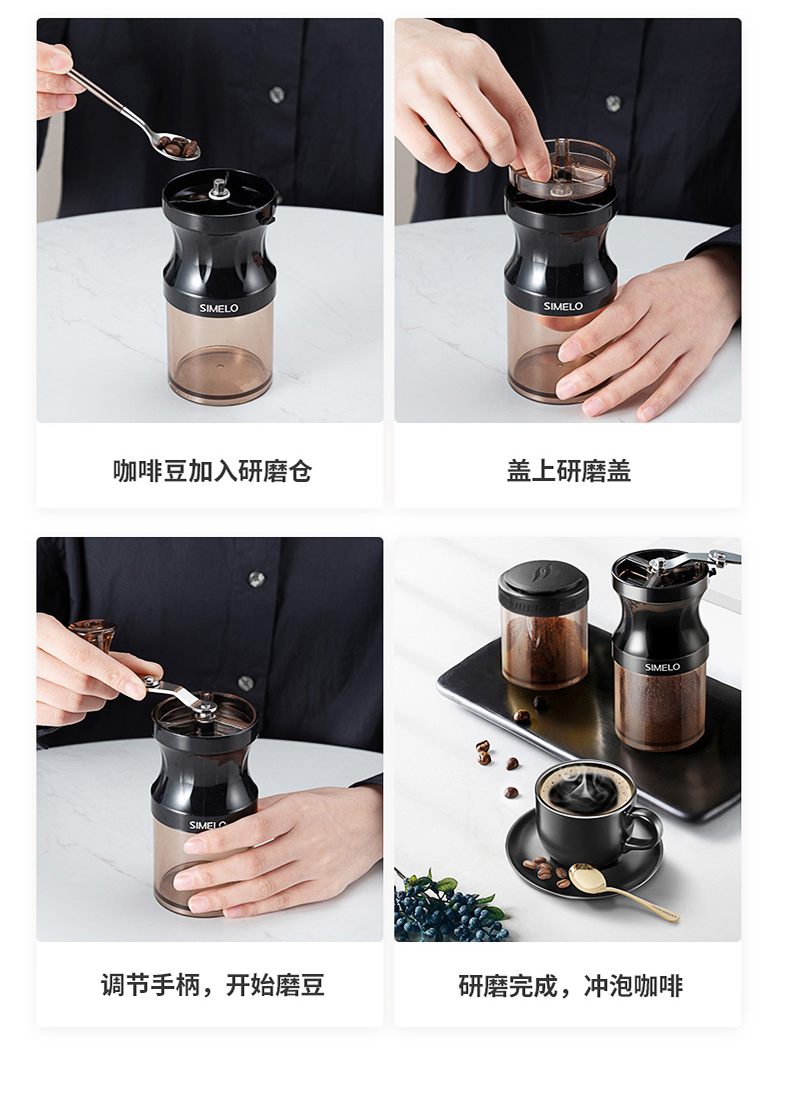 SIMELO

咖啡豆加入研磨仓

SIMELO

盖上研磨盖

SIMELO

调节手柄，开始磨豆

SIMELO

研磨完成，冲泡咖啡