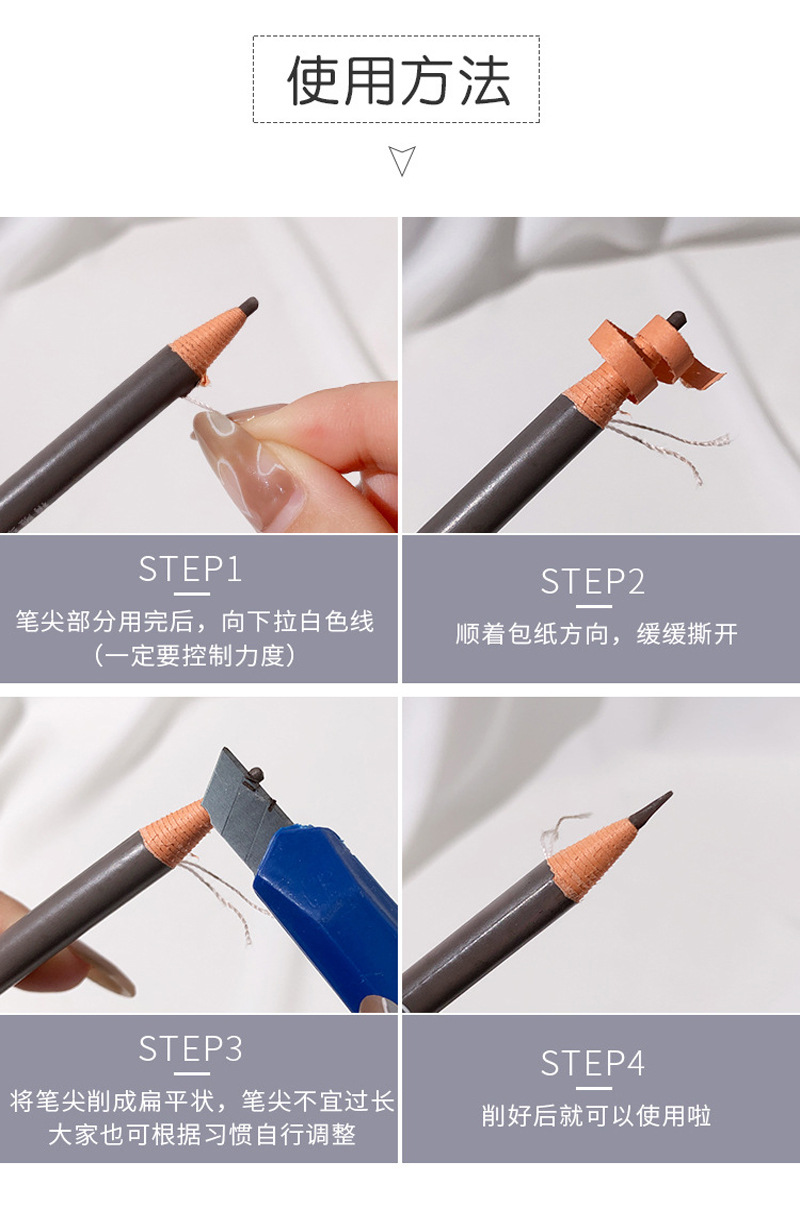 使用方法

STEP1
笔尖部分用完后，向下拉白色线
（一定要控制力度）

STEP2
顺着包纸方向，缓缓撕开

STEP3
将笔尖削成扁平状，笔尖不宜过长
大家也可根据习惯自行调整

STEP4
削好后就可以使用啦