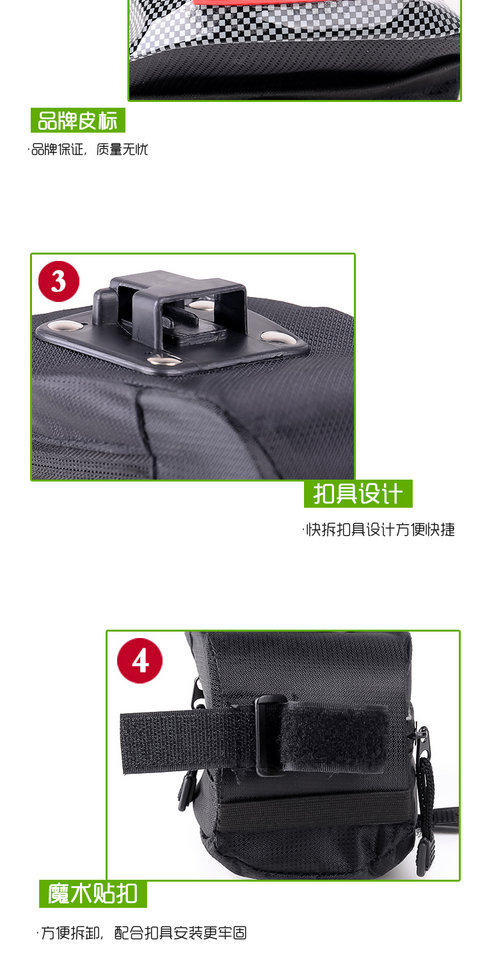 品牌皮标

·品牌保证，质量无忧

3

扣具设计

·快拆扣具设计方便快捷

4

魔术贴扣

·方便拆卸，配合扣具安装更牢固