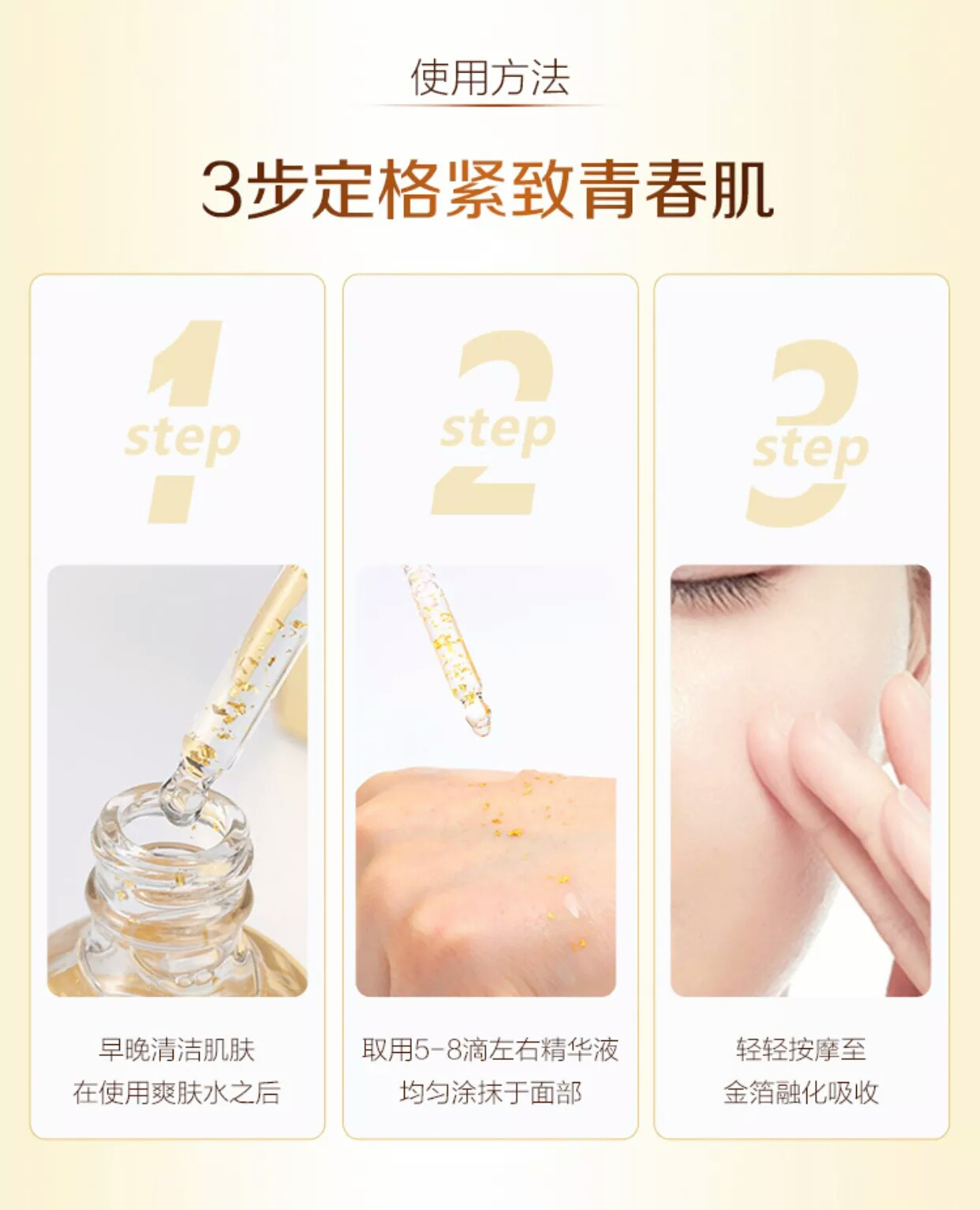 使用方法

3步定格紧致青春肌

1 step

早晚清洁肌肤
在使用爽肤水之后

2 step

取用5-8滴左右精华液
均匀涂抹于面部

3 step

轻轻按摩至
金箔融化吸收