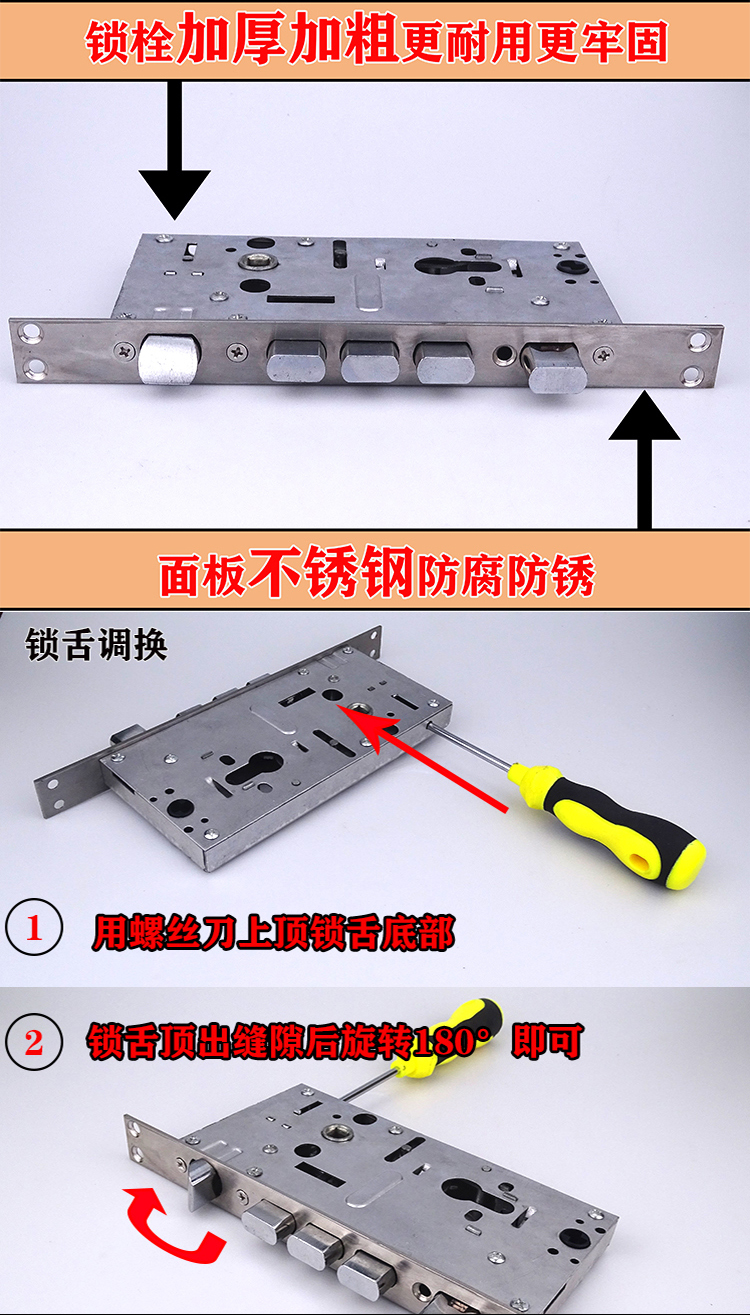 锁栓加厚加粗更耐用更牢固

面板不锈钢防腐防锈

锁舌调换

1 用螺丝刀上顶锁舌底部

2 锁舌顶出缝隙后旋转180° 即可