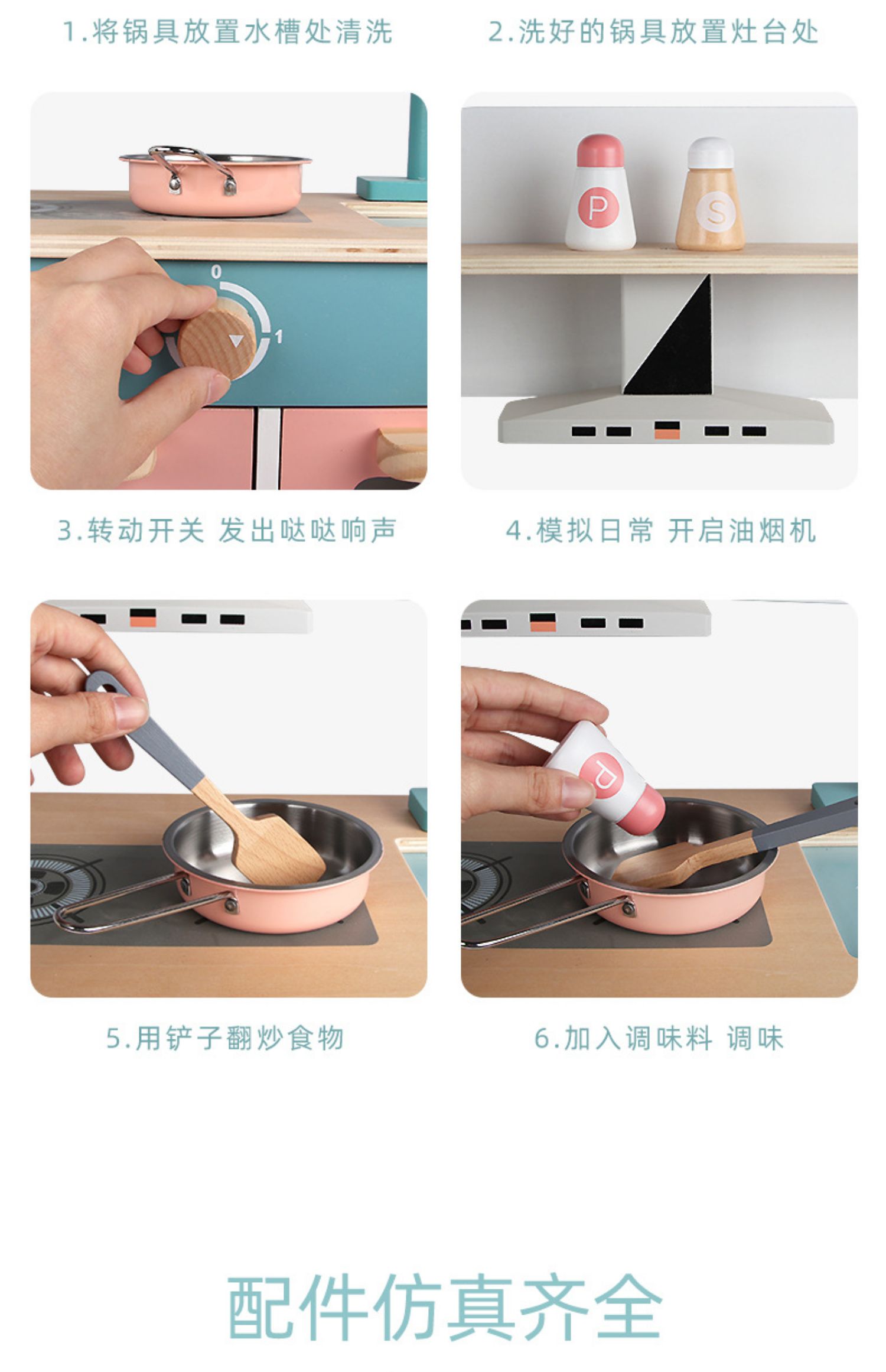 1.将锅具放置水槽处清洗

2.洗好的锅具放置灶台处

0

1

P

S

3.转动开关 发出哒哒响声

4.模拟日常 开启油烟机

P

5.用铲子翻炒食物

6.加入调味料 调味

配件仿真齐全