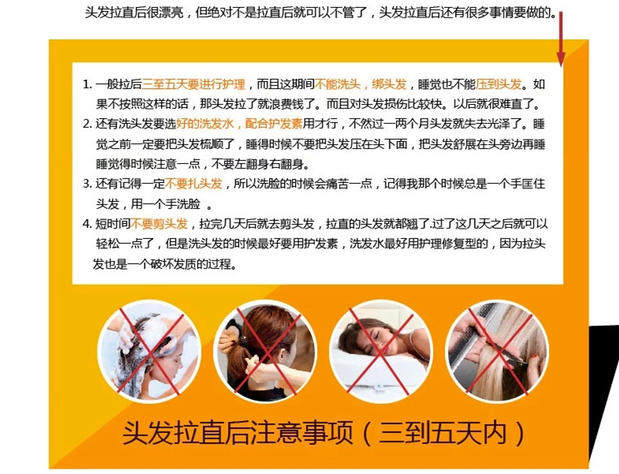 头发拉直后很漂亮，但绝对不是拉直后就可以不管了，头发拉直后还有很多事情要做的。

1. 一般拉后三至五天要进行护理，而且这期间不能洗头，绑头发，睡觉也不能压到头发。如果不按照这样的话，那头发拉了就浪费钱了。而且对头发损伤比较快。以后就很难直了。
2. 还有洗头发要选好的洗发水，配合护发素用才行，不然过一两个月头发就失去光泽了。睡觉之前一定要把头发梳顺了，睡得时候不要把头发压在头下面，把头发舒展在头旁边再睡睡觉得时候注意一点，不要左翻身右翻身。
3. 还有记得一定不要扎头发，所以洗脸的时候会痛苦一点，记得我那个时候总是一个手匡住头发，用一个手洗脸 。
4. 短时间不要剪头发，拉完几天后就去剪头发，拉直的头发就都翘了.过了这几天之后就可以轻松一点了，但是洗头发的时候最好要用护发素，洗发水最好用护理修复型的，因为拉头发也是一个破坏发质的过程。

头发拉直后注意事项（三到五天内）