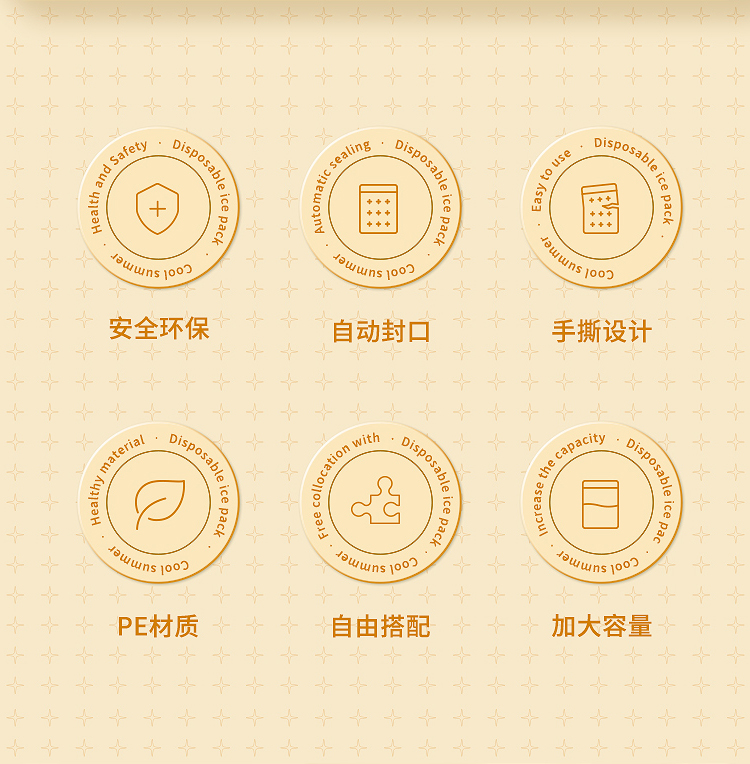 Health and Safety · Disposable ice pack · Cool summer ·

安全环保

Automatic sealing · Disposable ice pack · Cool summer ·

自动封口

Easy to use · Disposable ice pack · Cool summer ·

手撕设计

Healthy material · Disposable ice pack · Cool summer ·

PE材质

Free collocation with · Disposable ice pack · Cool summer ·

自由搭配

Increase the capacity · Disposable ice pac · Cool summer ·

加大容量