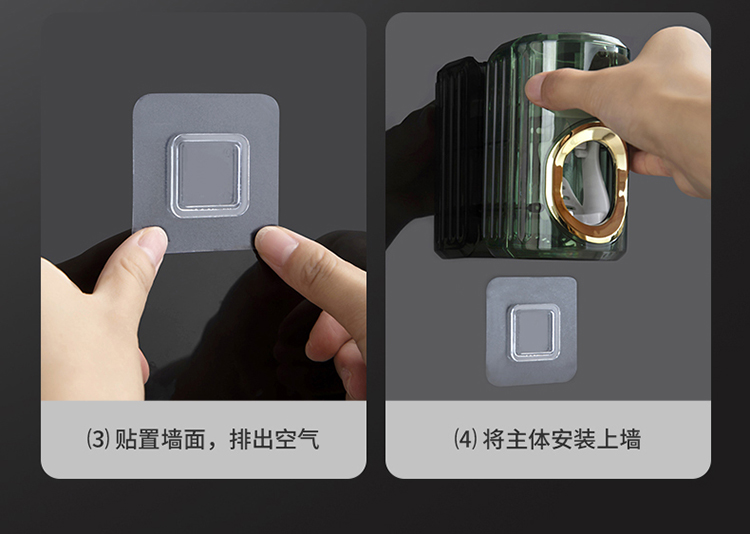 ⑶ 贴置墙面，排出空气

⑷ 将主体安装上墙