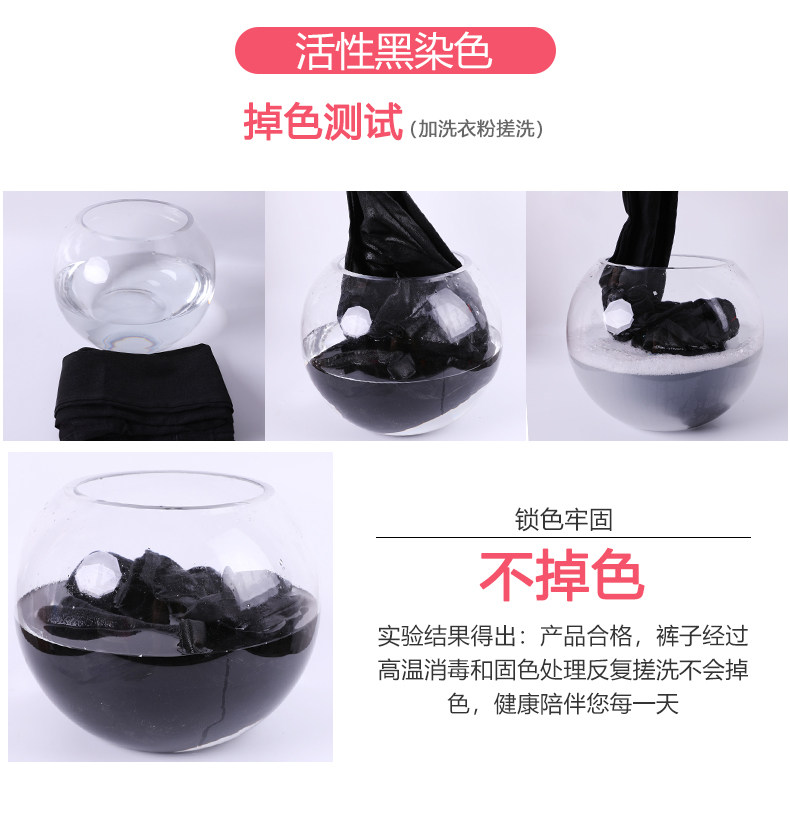 活性黑染色

掉色测试（加洗衣粉搓洗）

锁色牢固

不掉色

实验结果得出：产品合格，裤子经过高温消毒和固色处理反复搓洗不会掉色，健康陪伴您每一天