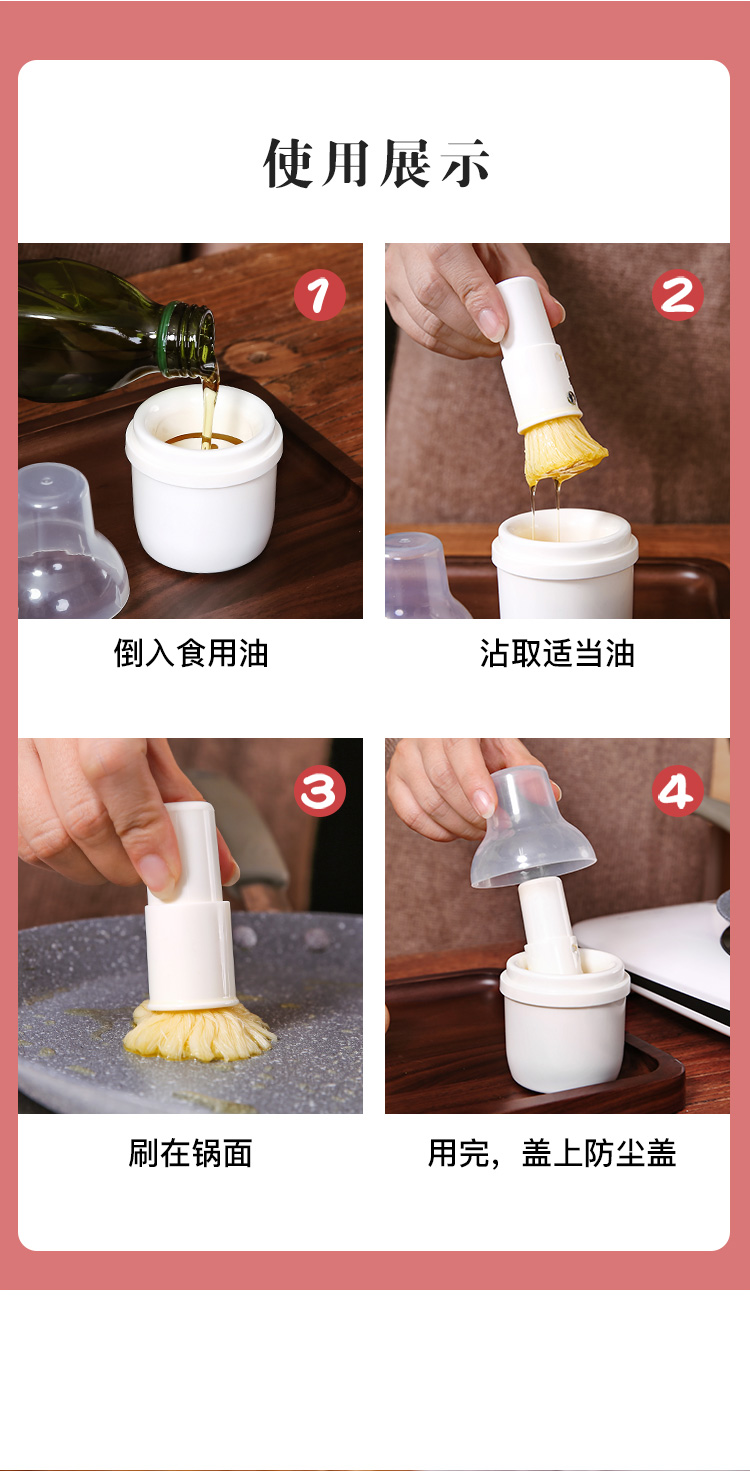 使用展示

1

倒入食用油

2

沾取适当油

3

刷在锅面

4

用完，盖上防尘盖