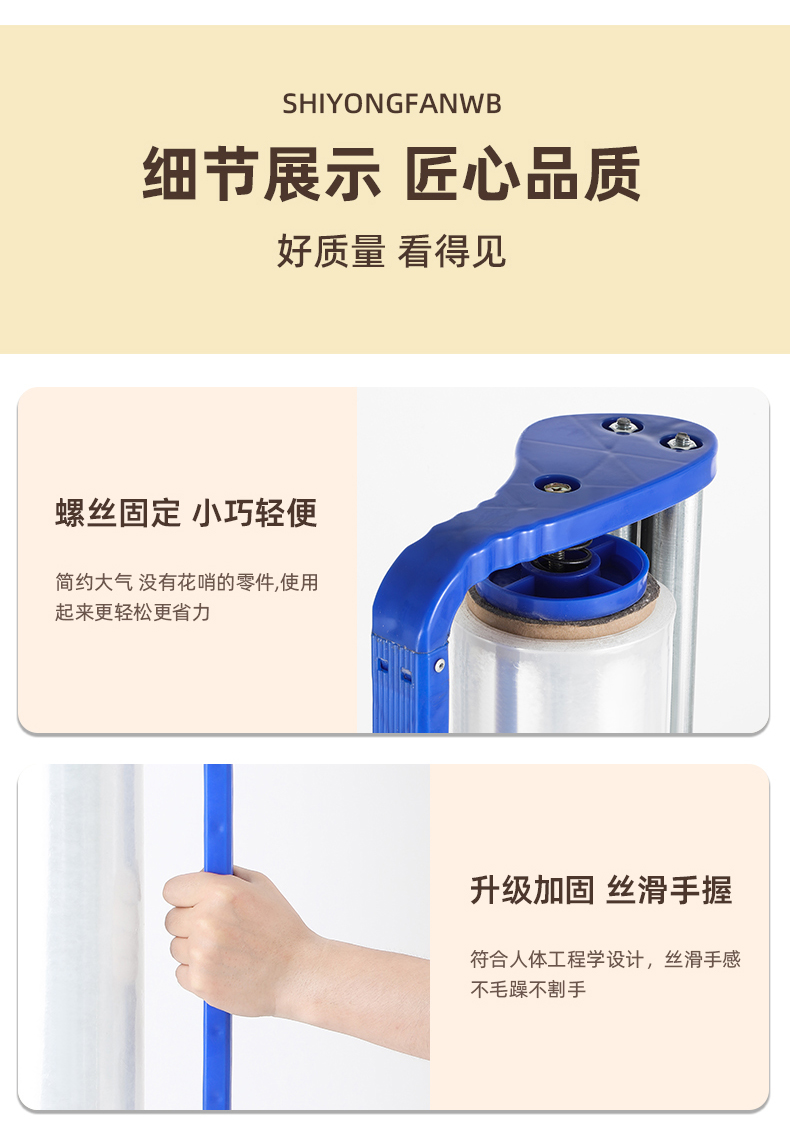 SHIYONGFANWB

细节展示 匠心品质

好质量 看得见

螺丝固定 小巧轻便

简约大气 没有花哨的零件,使用起来更轻松更省力

升级加固 丝滑手握

符合人体工程学设计，丝滑手感不毛躁不割手