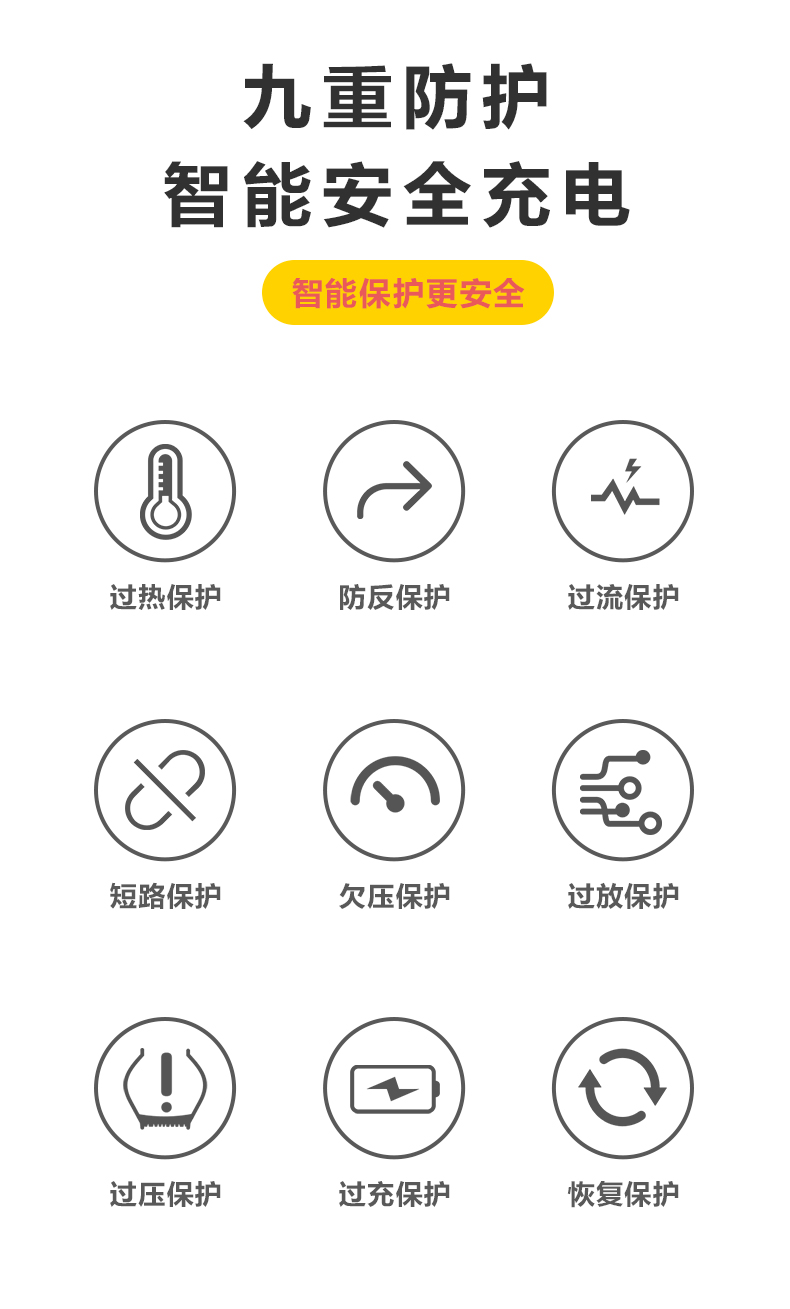 九重防护
智能安全充电

智能保护更安全

过热保护

防反保护

过流保护

短路保护

欠压保护

过放保护

过压保护

过充保护

恢复保护