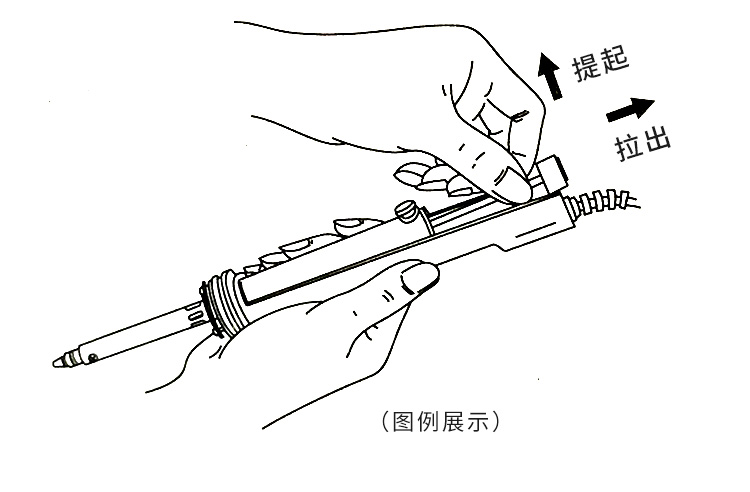 提起

拉出

（图例展示）