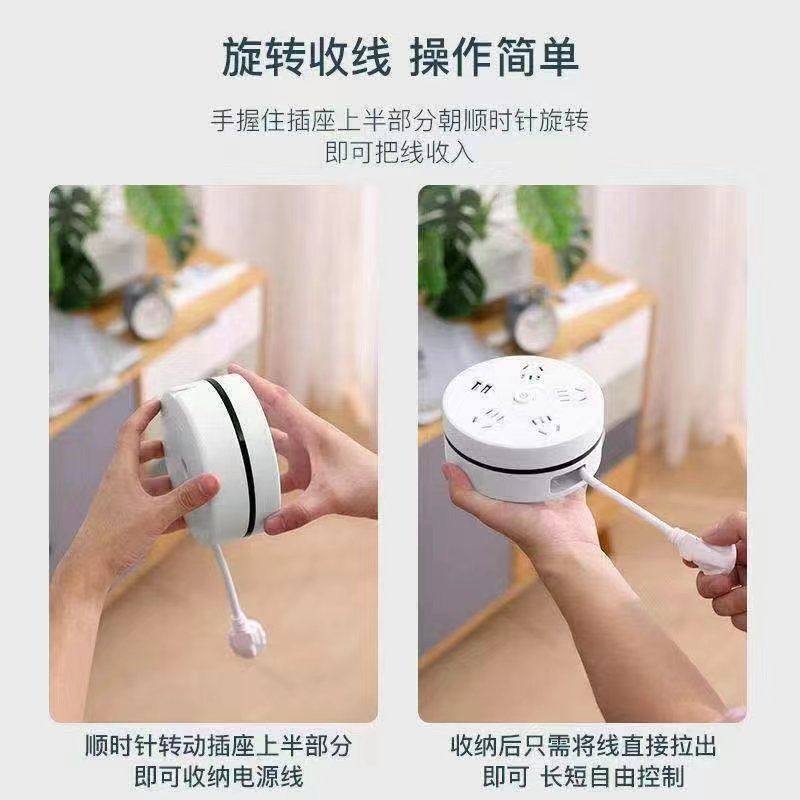 旋转收线 操作简单

手握住插座上半部分朝顺时针旋转
即可把线收入

顺时针转动插座上半部分
即可收纳电源线

收纳后只需将线直接拉出
即可 长短自由控制