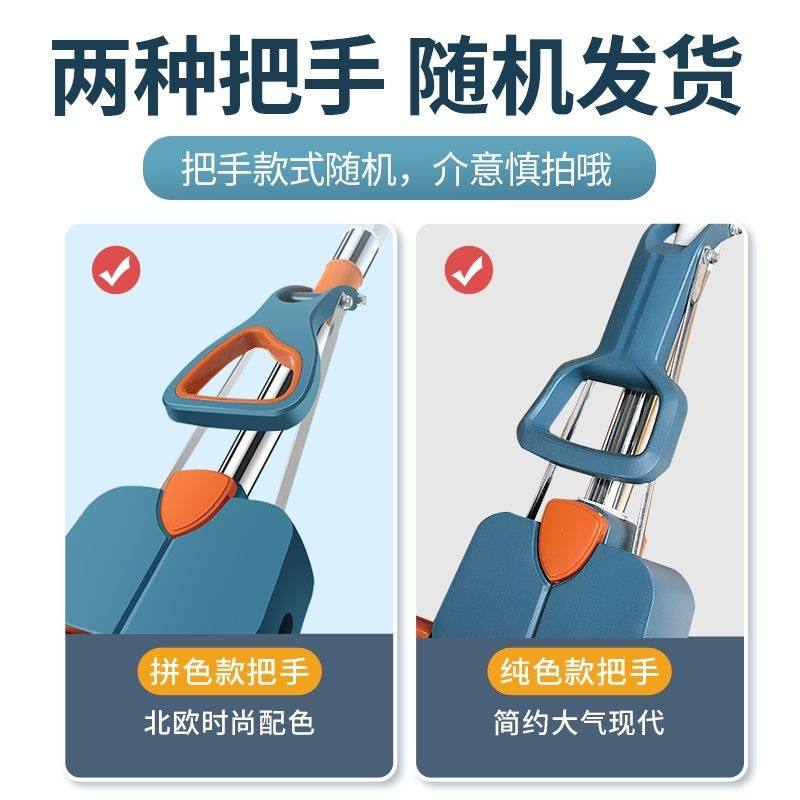 两种把手 随机发货

把手款式随机，介意慎拍哦

拼色款把手
北欧时尚配色

纯色款把手
简约大气现代