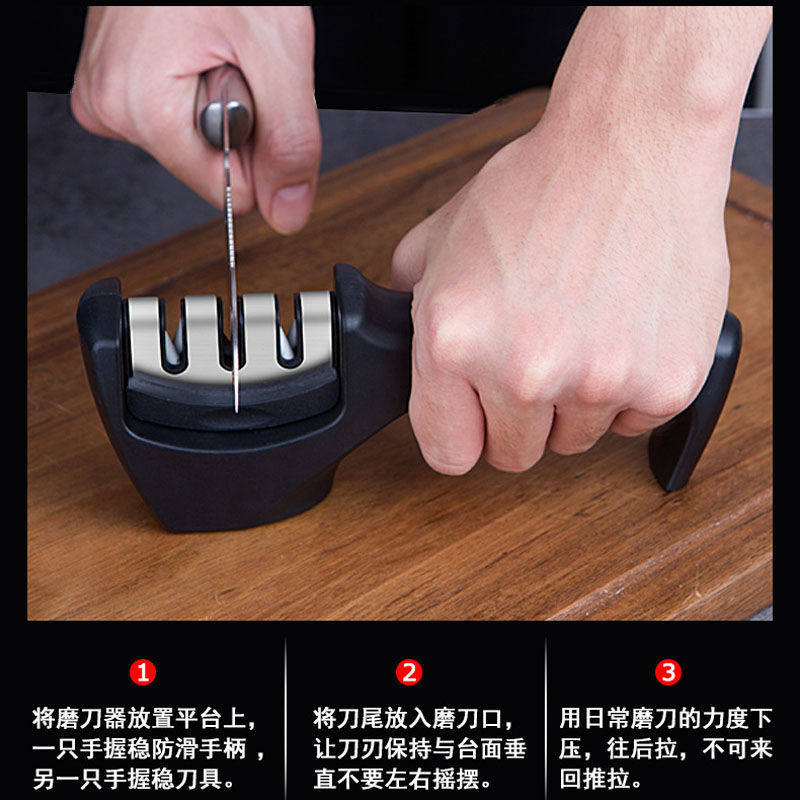 1
将磨刀器放置平台上，一只手握稳防滑手柄，另一只手握稳刀具。

2
将刀尾放入磨刀口，让刀刃保持与台面垂直不要左右摇摆。

3
用日常磨刀的力度下压，往后拉，不可来回推拉。