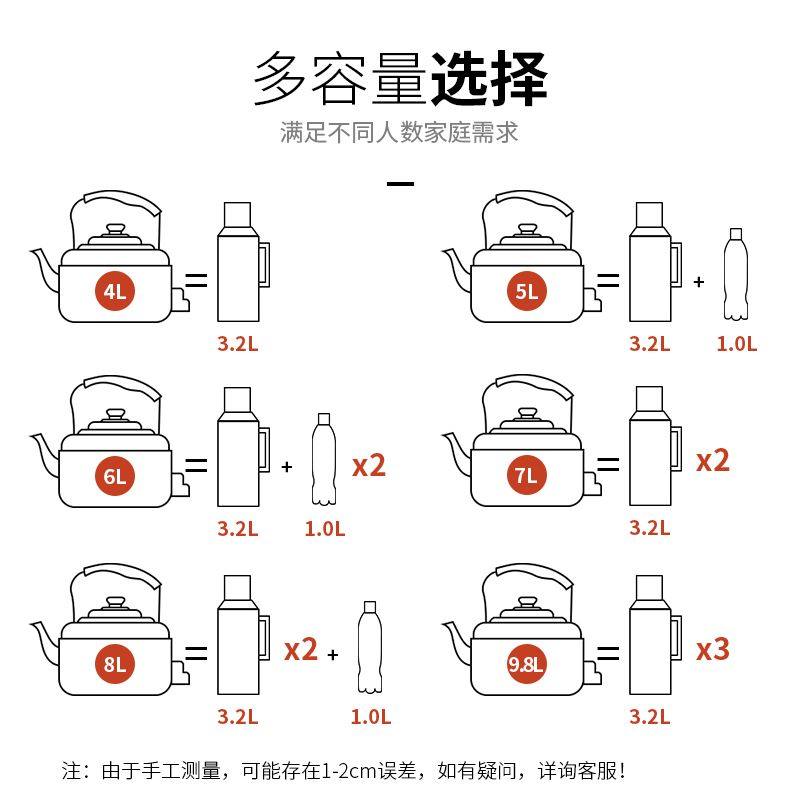 多容量选择

满足不同人数家庭需求

4L = 3.2L

5L = 3.2L + 1.0L

6L = 3.2L + 1.0L x2

7L = 3.2L x2

8L = 3.2L x2 + 1.0L

9.8L = 3.2L x3

注：由于手工测量，可能存在1-2cm误差，如有疑问，详询客服！