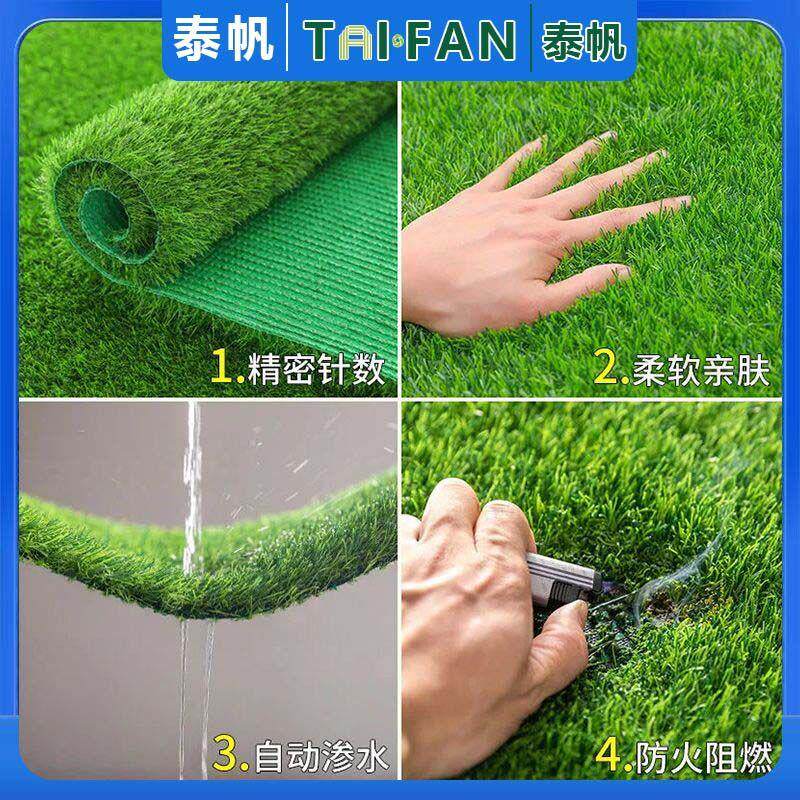 泰帆 TAI·FAN 泰帆

1.精密针数

2.柔软亲肤

3.自动渗水

4.防火阻燃