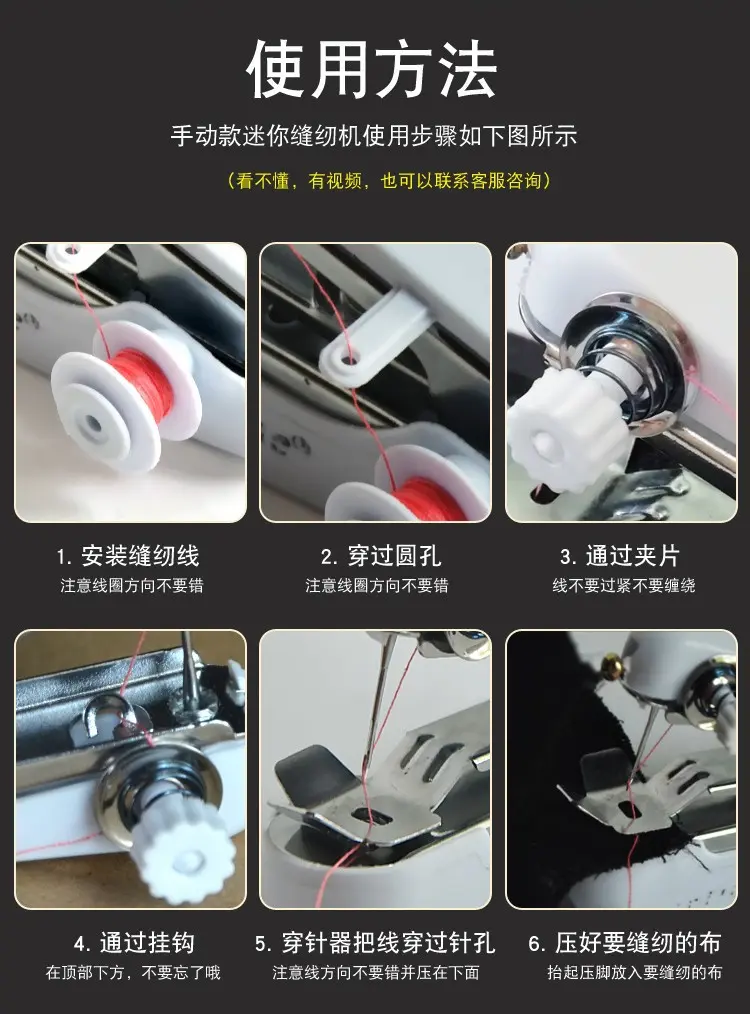 使用方法

手动款迷你缝纫机使用步骤如下图所示

（看不懂，有视频，也可以联系客服咨询）

1. 安装缝纫线
注意线圈方向不要错

2. 穿过圆孔
注意线圈方向不要错

3. 通过夹片
线不要过紧不要缠绕

4. 通过挂钩
在顶部下方，不要忘了哦

5. 穿针器把线穿过针孔
注意线方向不要错并压在下面

6. 压好要缝纫的布
抬起压脚放入要缝纫的布