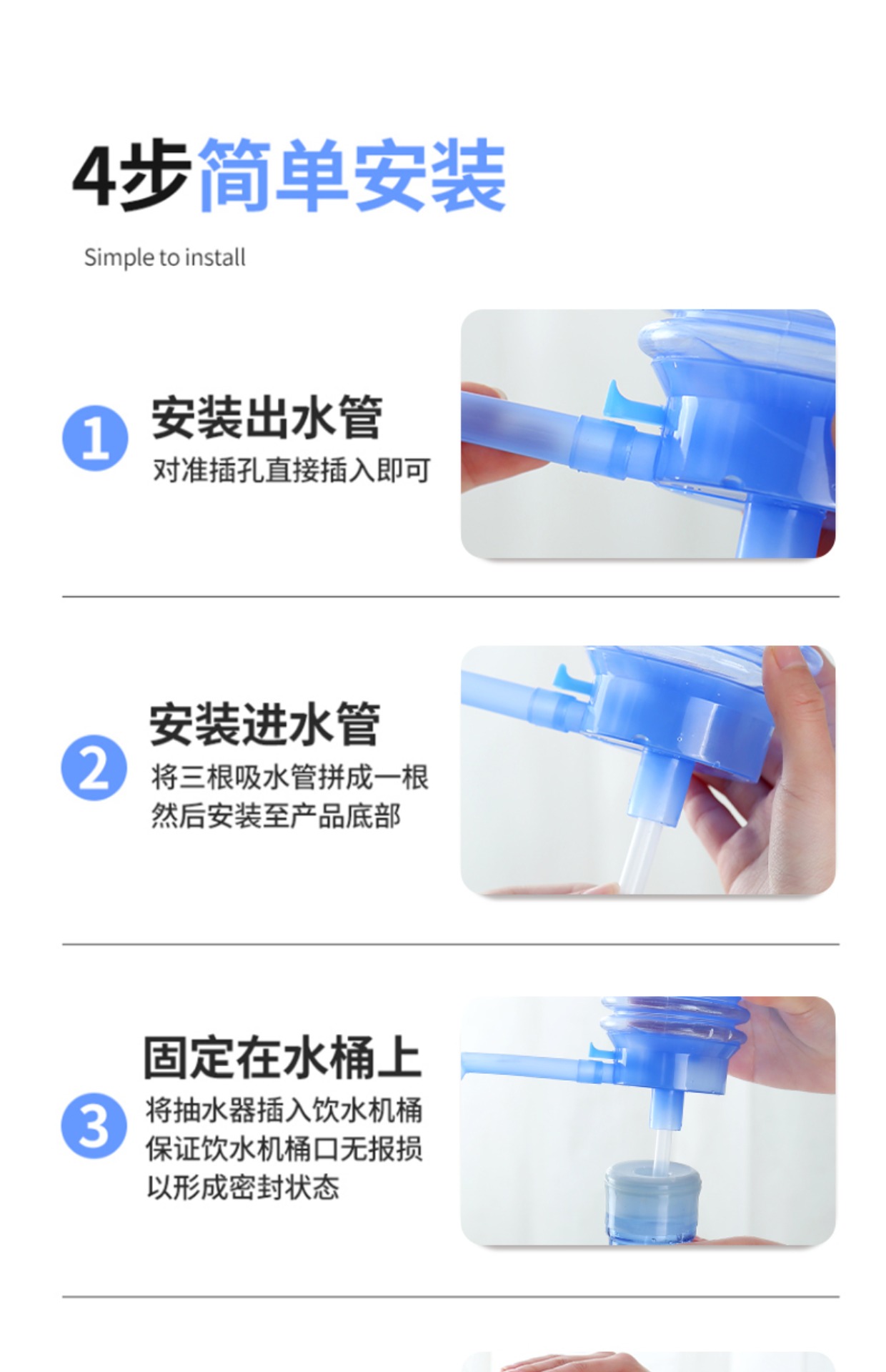 4步简单安装

Simple to install

1

安装出水管

对准插孔直接插入即可

2

安装进水管

将三根吸水管拼成一根
然后安装至产品底部

3

固定在水桶上

将抽水器插入饮水机桶
保证饮水机桶口无报损
以形成密封状态