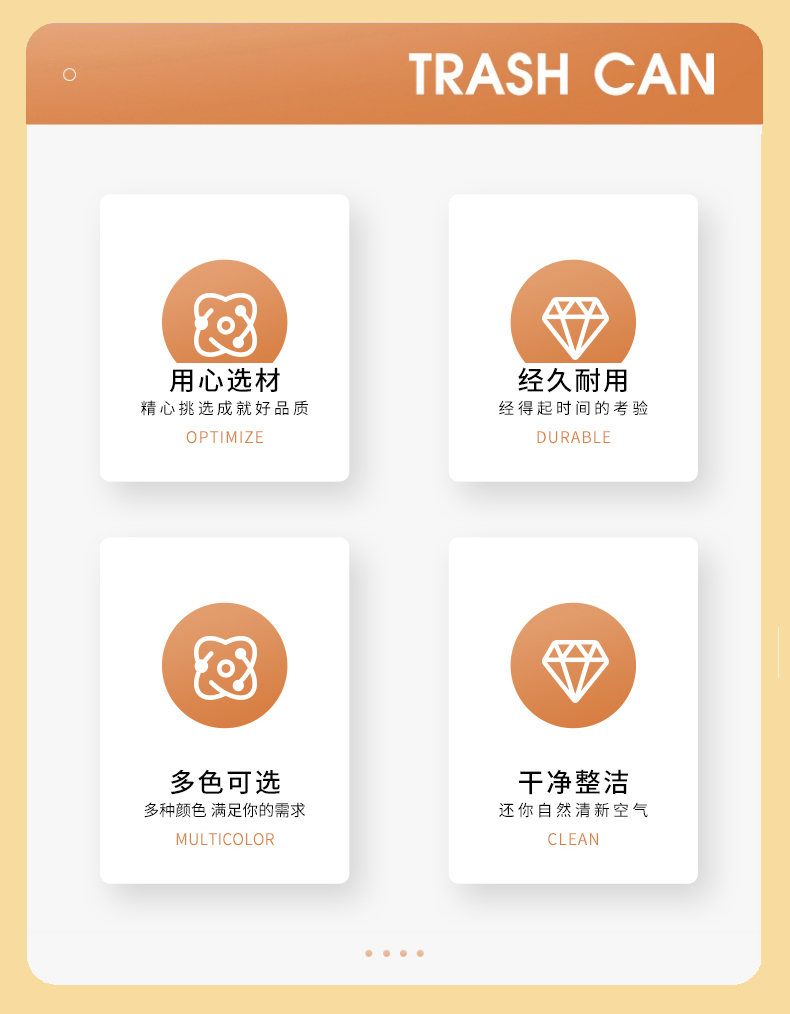 TRASH CAN

用心选材
精心挑选成就好品质
OPTIMIZE

经久耐用
经得起时间的考验
DURABLE

多色可选
多种颜色 满足你的需求
MULTICOLOR

干净整洁
还你自然清新空气
CLEAN