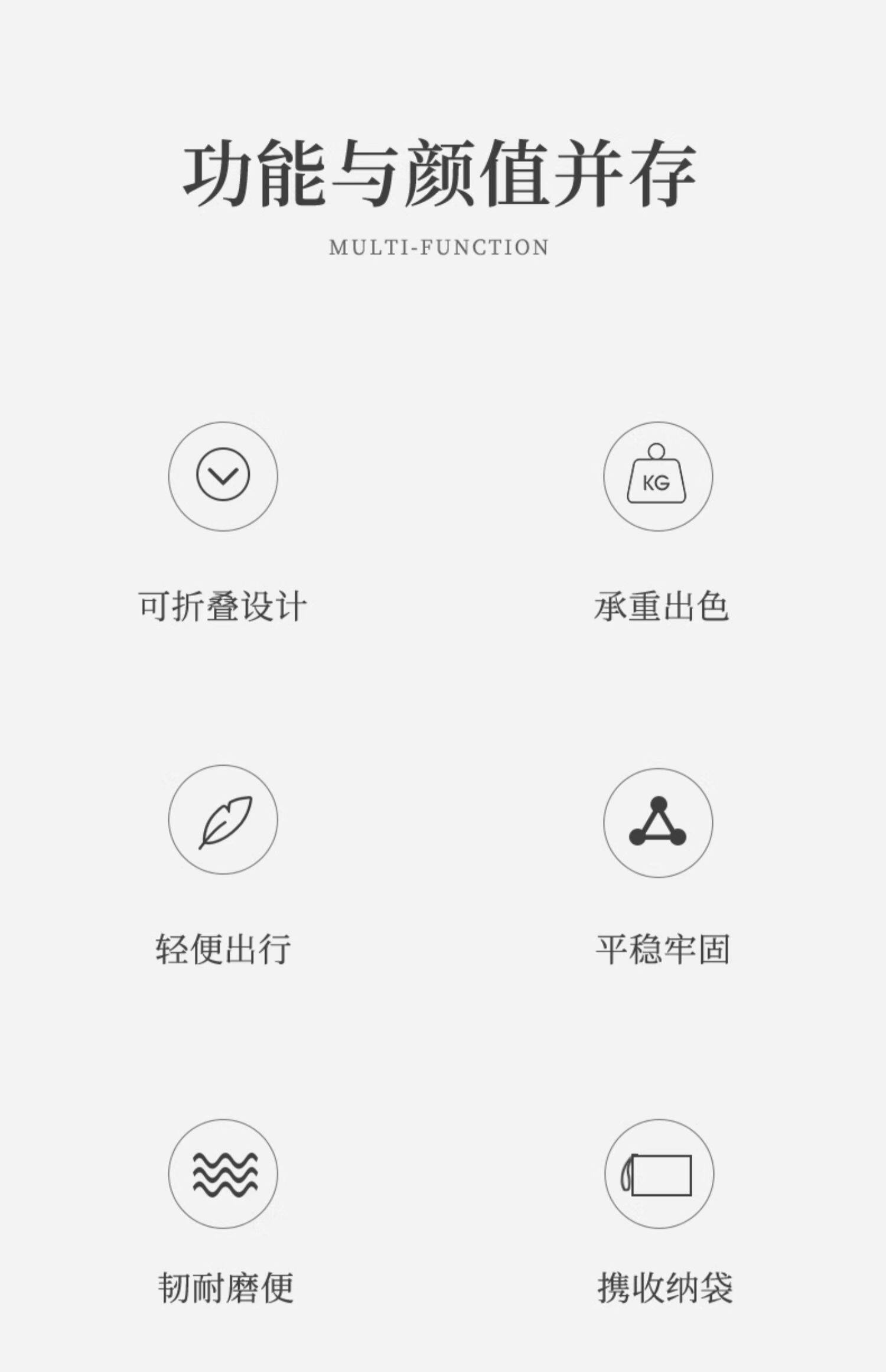 功能与颜值并存

MULTI-FUNCTION

KG

可折叠设计

承重出色

轻便出行

平稳牢固

韧耐磨便

携收纳袋