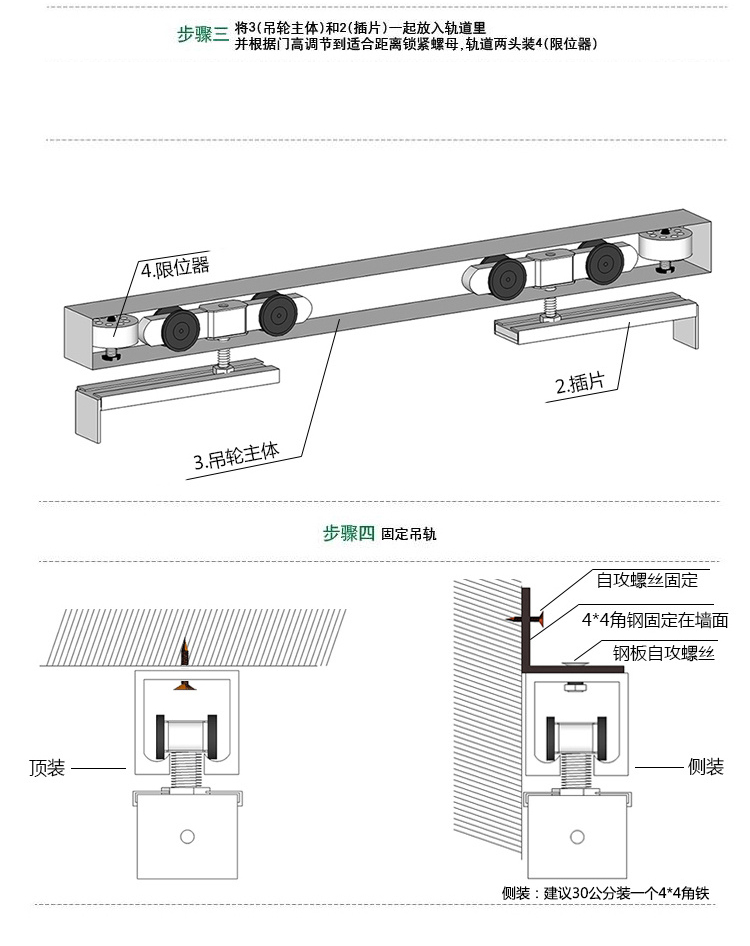 步骤三 将3(吊轮主体)和2(插片)一起放入轨道里
并根据门高调节到适合距离锁紧螺母,轨道两头装4(限位器)

4.限位器

2.插片

3.吊轮主体

步骤四 固定吊轨

自攻螺丝固定

4*4角钢固定在墙面

钢板自攻螺丝

顶装

侧装

侧装：建议30公分装一个4*4角铁