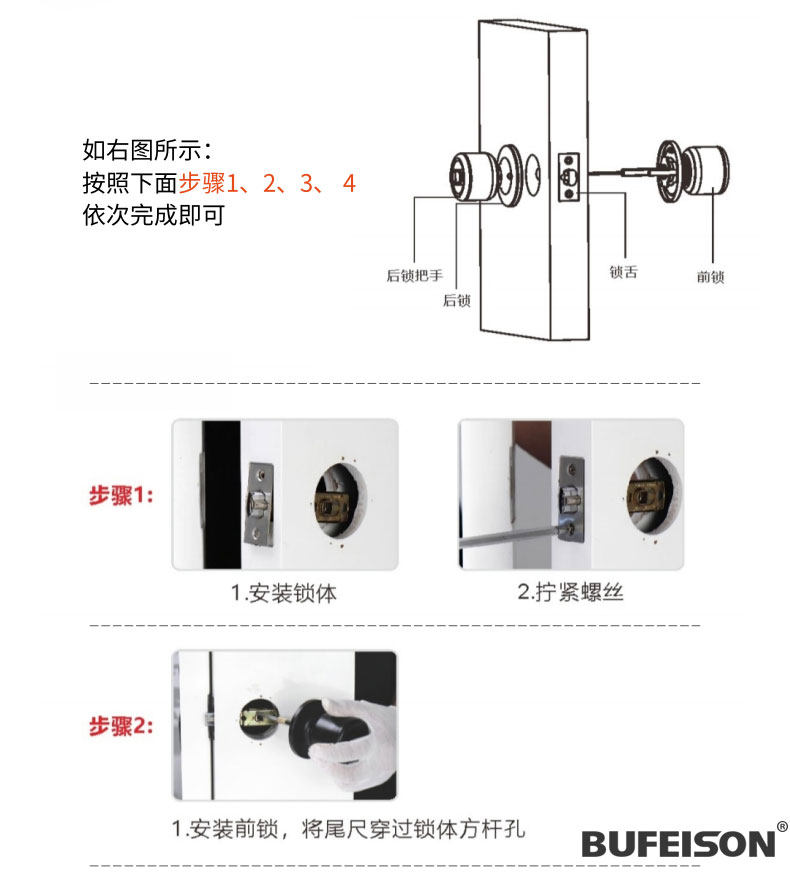 如右图所示：
按照下面步骤1、2、3、 4
依次完成即可

后锁把手
后锁
锁舌
前锁

步骤1:

1.安装锁体

2.拧紧螺丝

步骤2:

1.安装前锁，将尾尺穿过锁体方杆孔

BUFEISON®