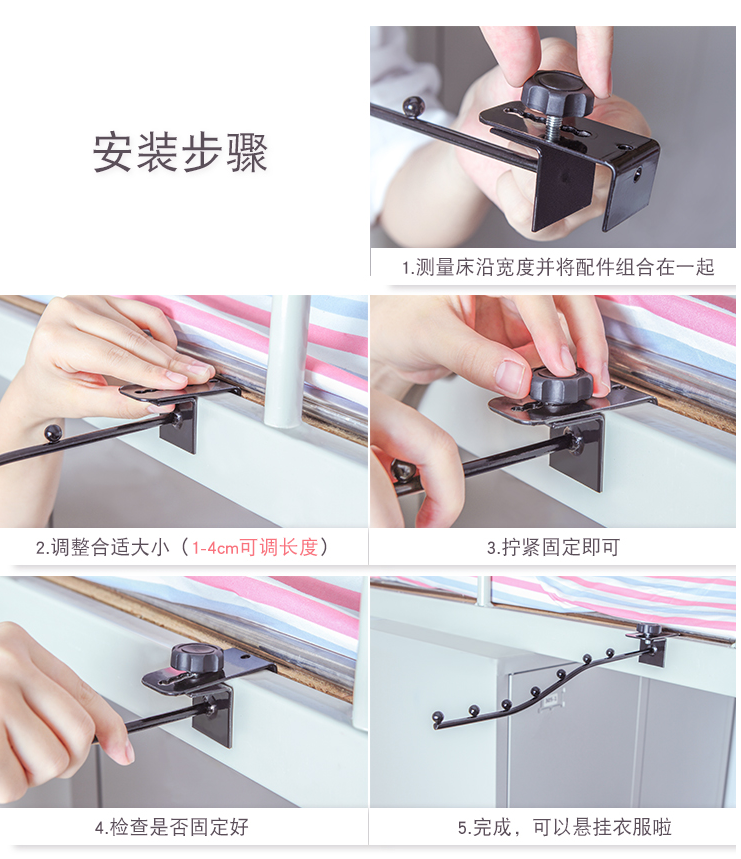 安装步骤

1.测量床沿宽度并将配件组合在一起

2.调整合适大小（1-4cm可调长度）

3.拧紧固定即可

4.检查是否固定好

5.完成，可以悬挂衣服啦