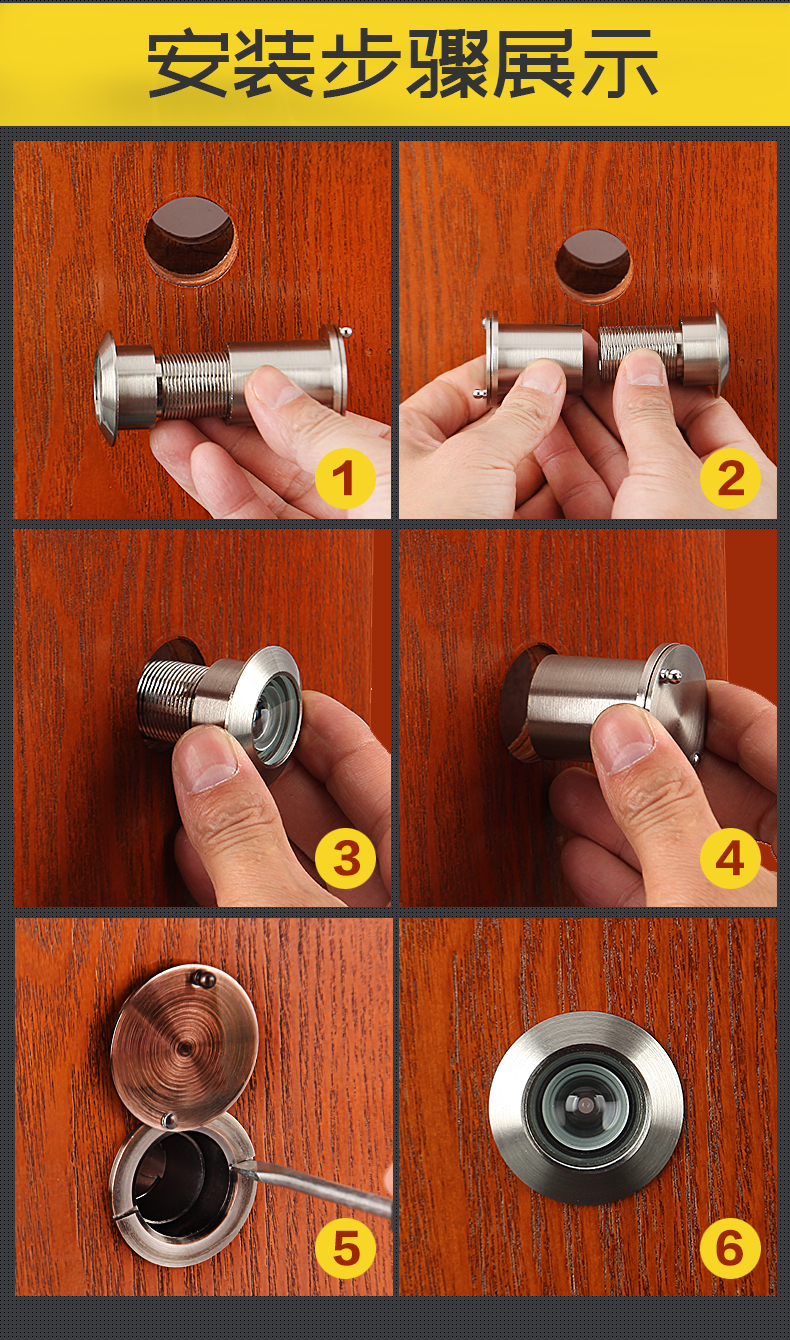 安装步骤展示

1

2

3

4

5

6