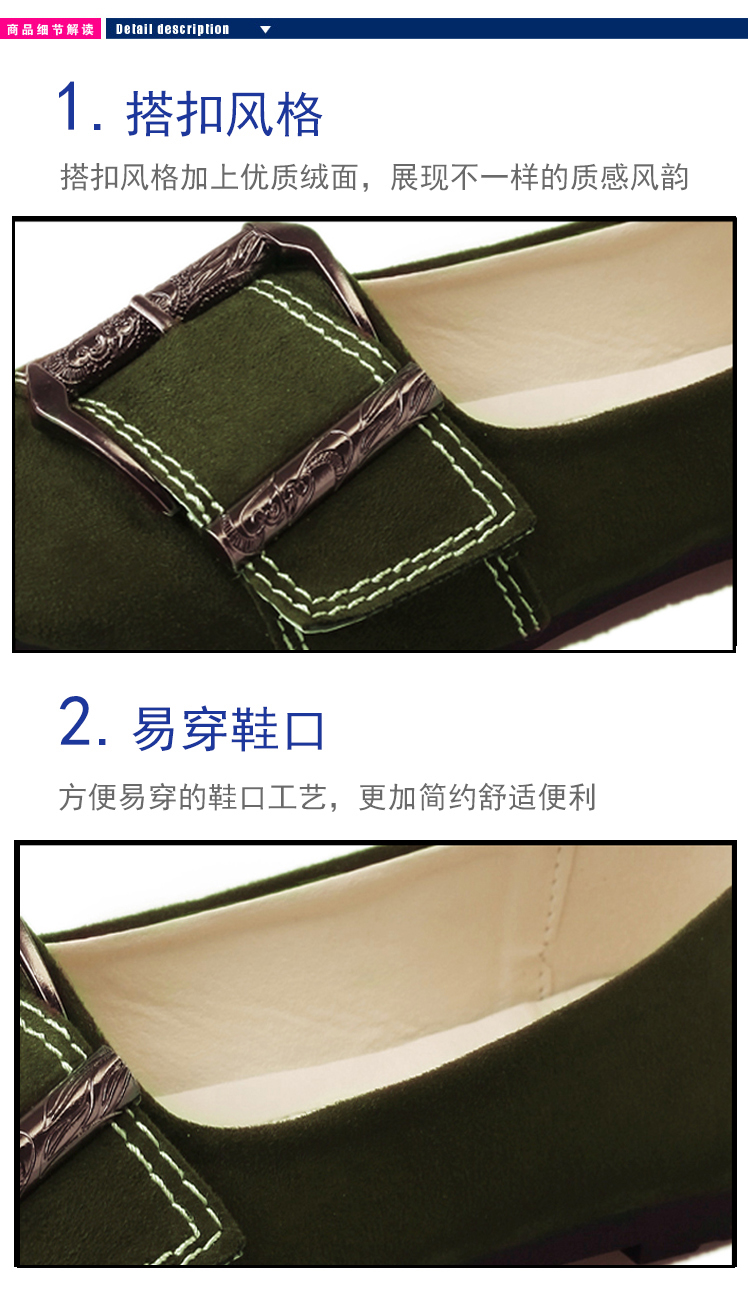 商品细节解读 Detail description

1. 搭扣风格

搭扣风格加上优质绒面，展现不一样的质感风韵

2. 易穿鞋口

方便易穿的鞋口工艺，更加简约舒适便利