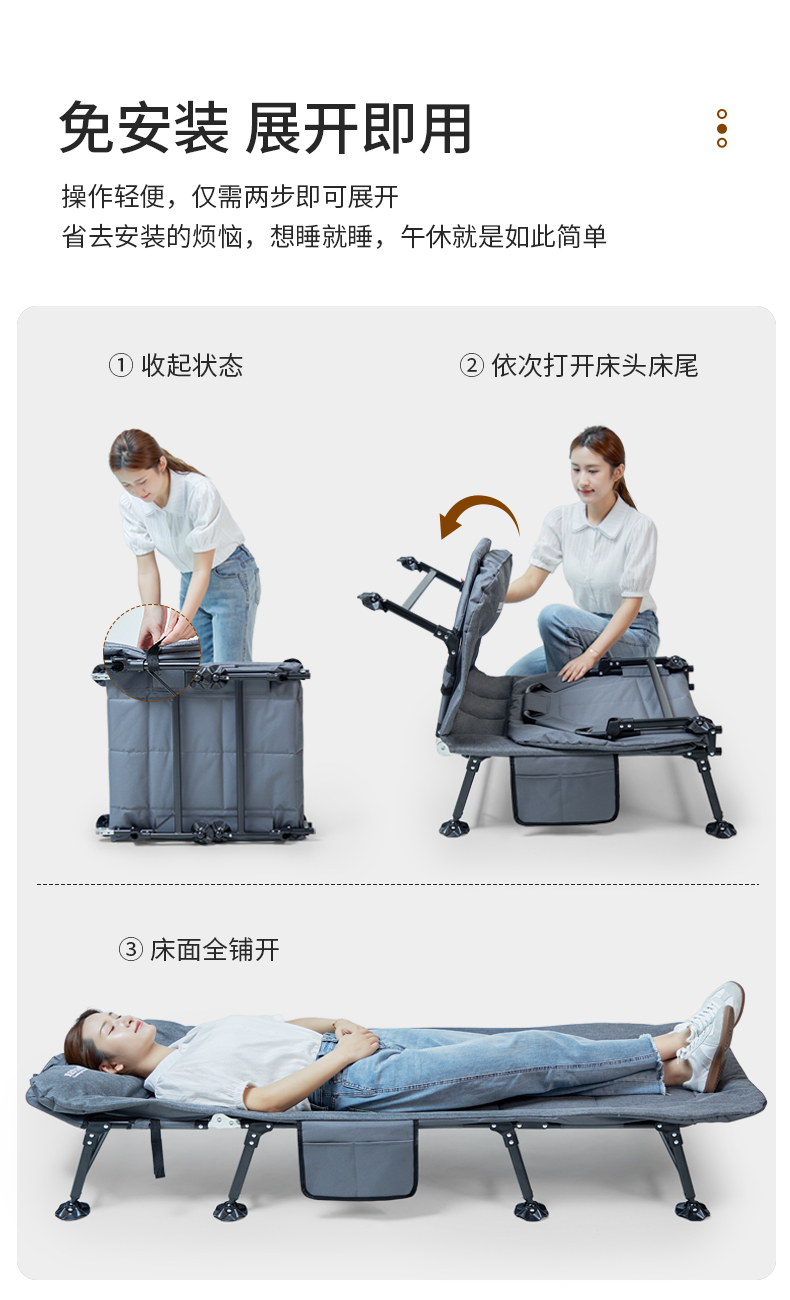 免安装 展开即用

操作轻便，仅需两步即可展开
省去安装的烦恼，想睡就睡，午休就是如此简单

① 收起状态

② 依次打开床头床尾

③ 床面全铺开