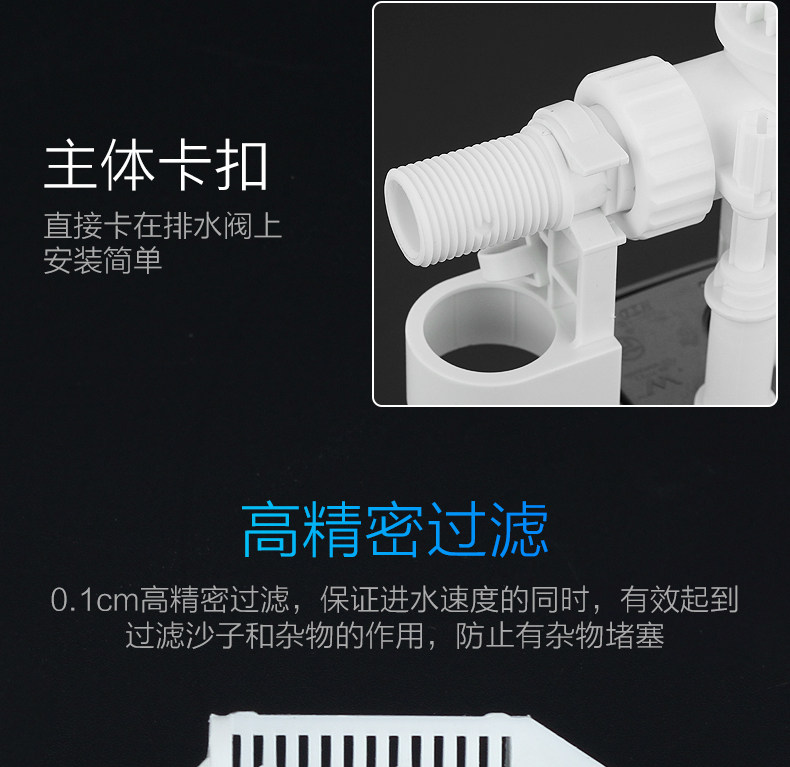 主体卡扣

直接卡在排水阀上
安装简单

高精密过滤

0.1cm高精密过滤，保证进水速度的同时，有效起到过滤沙子和杂物的作用，防止有杂物堵塞