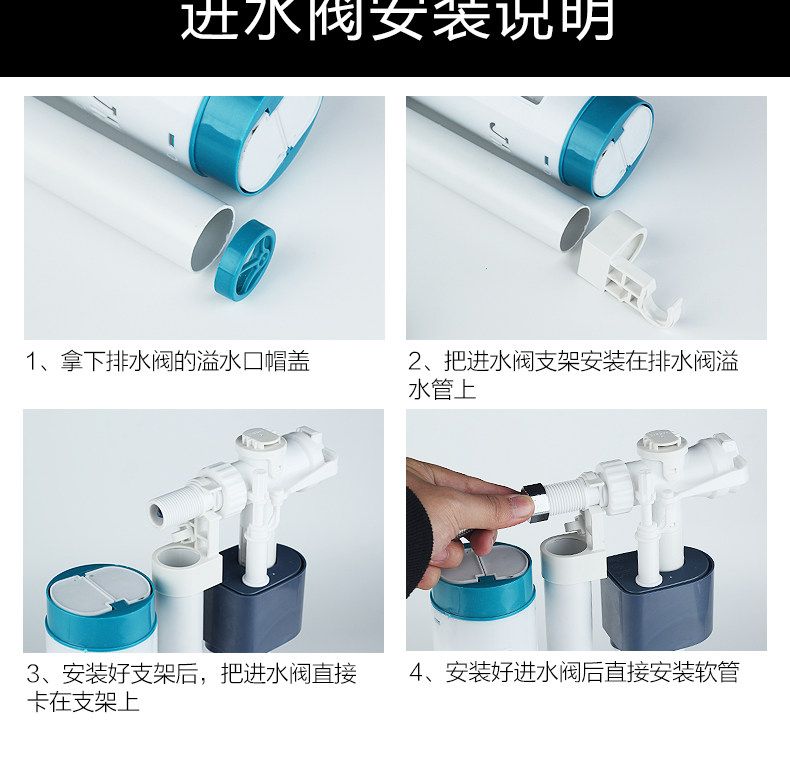 进水阀安装说明

1、拿下排水阀的溢水口帽盖

2、把进水阀支架安装在排水阀溢水管上

3、安装好支架后，把进水阀直接卡在支架上

4、安装好进水阀后直接安装软管