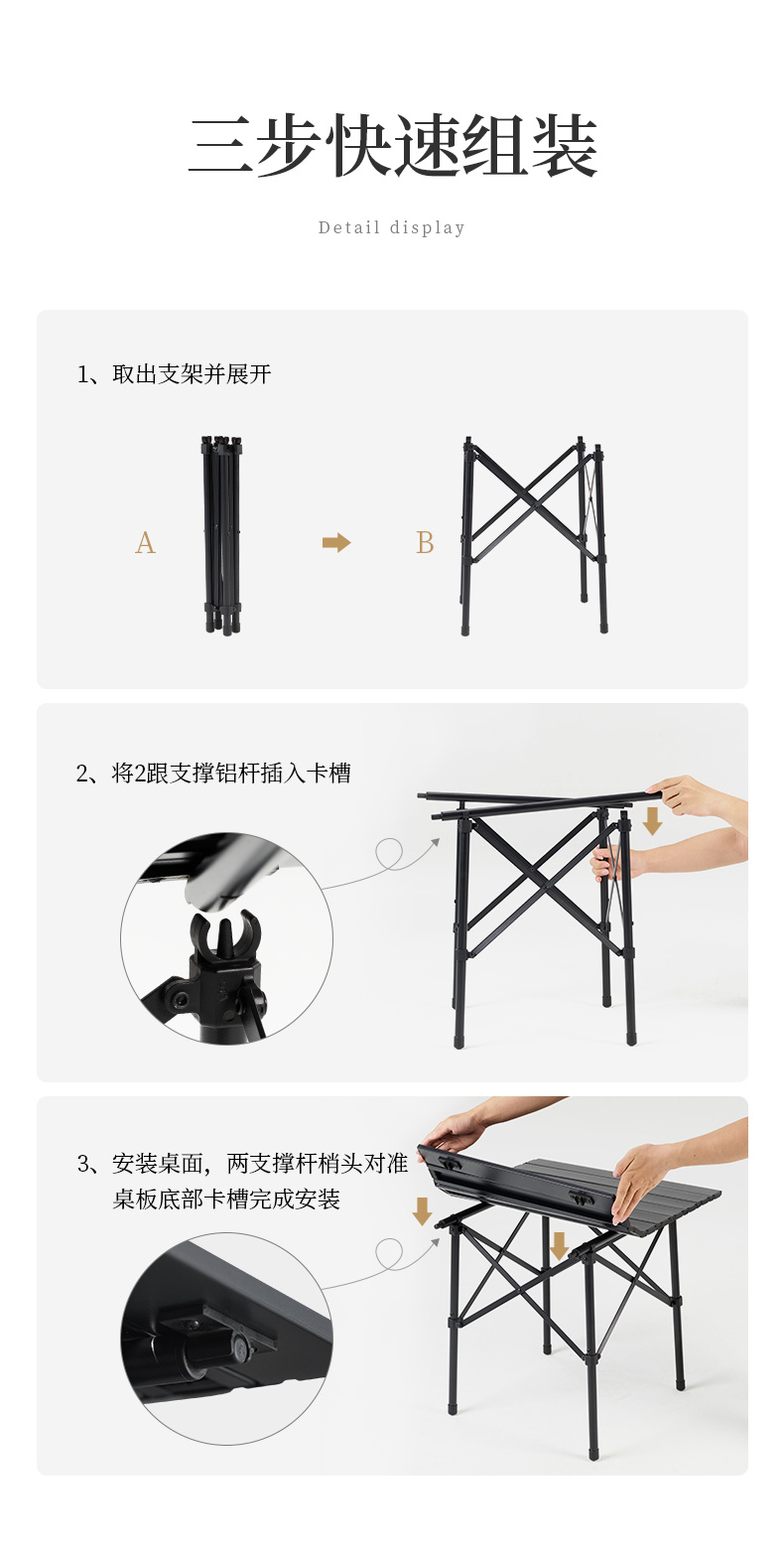 三步快速组装

Detail display

1、取出支架并展开

A

B

2、将2跟支撑铝杆插入卡槽

3、安装桌面，两支撑杆梢头对准桌板底部卡槽完成安装