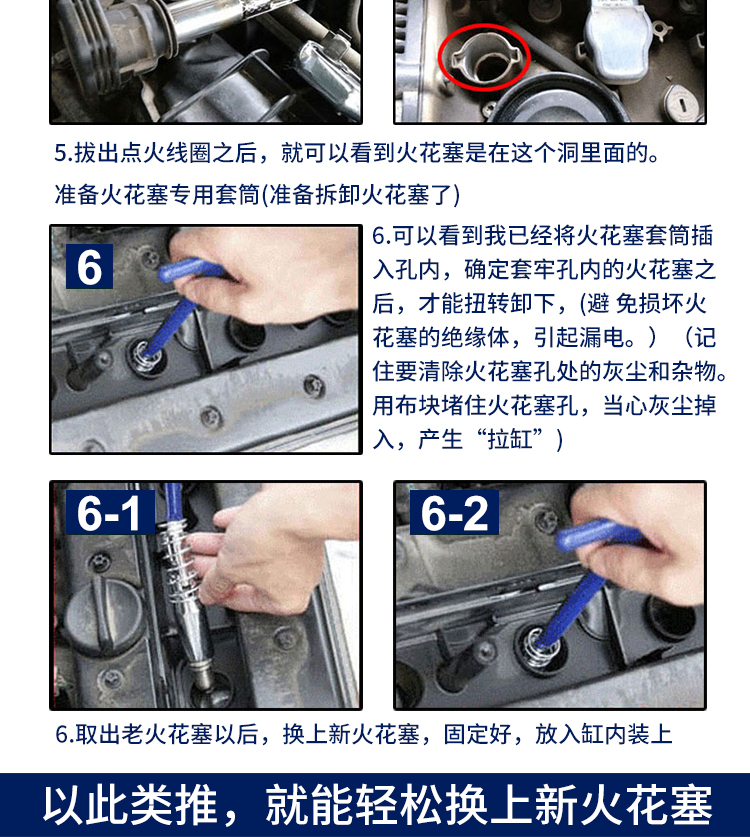 5.拔出点火线圈之后，就可以看到火花塞是在这个洞里面的。

准备火花塞专用套筒(准备拆卸火花塞了)

6

6.可以看到我已经将火花塞套筒插入孔内，确定套牢孔内的火花塞之后，才能扭转卸下，(避 免损坏火花塞的绝缘体，引起漏电。）（记住要清除火花塞孔处的灰尘和杂物。用布块堵住火花塞孔，当心灰尘掉入，产生“拉缸”)

6-1

6-2

6.取出老火花塞以后，换上新火花塞，固定好，放入缸内装上

以此类推，就能轻松换上新火花塞