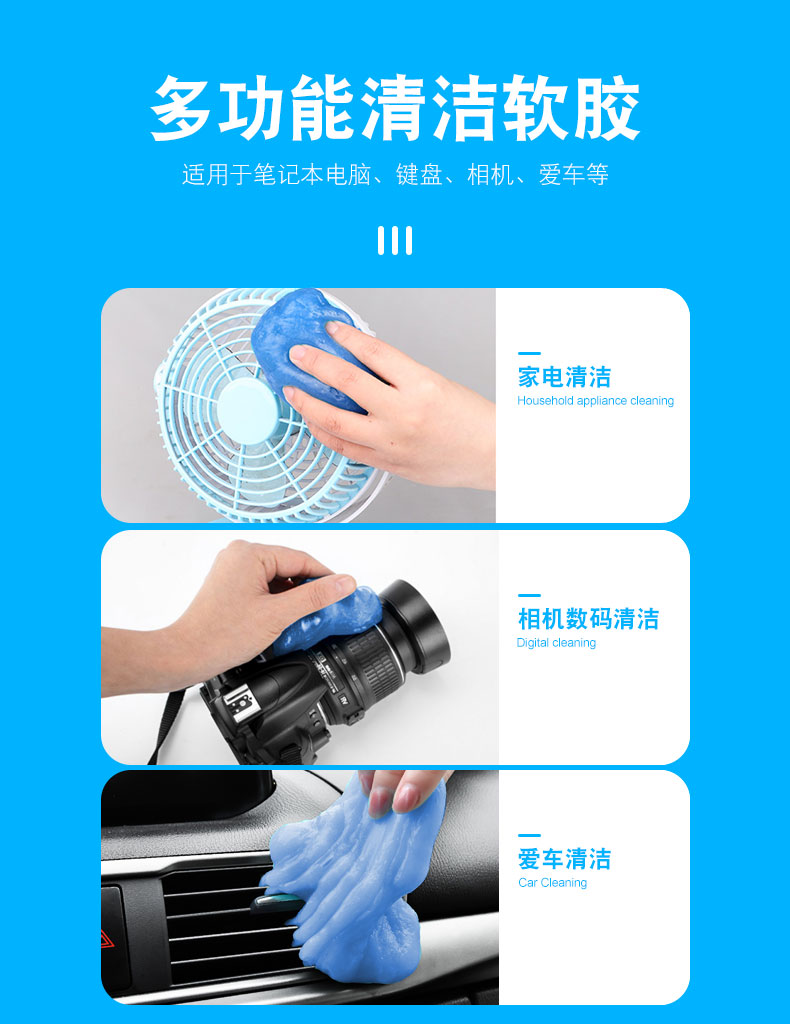 多功能清洁软胶

适用于笔记本电脑、键盘、相机、爱车等

家电清洁
Household appliance cleaning

相机数码清洁
Digital cleaning

爱车清洁
Car Cleaning