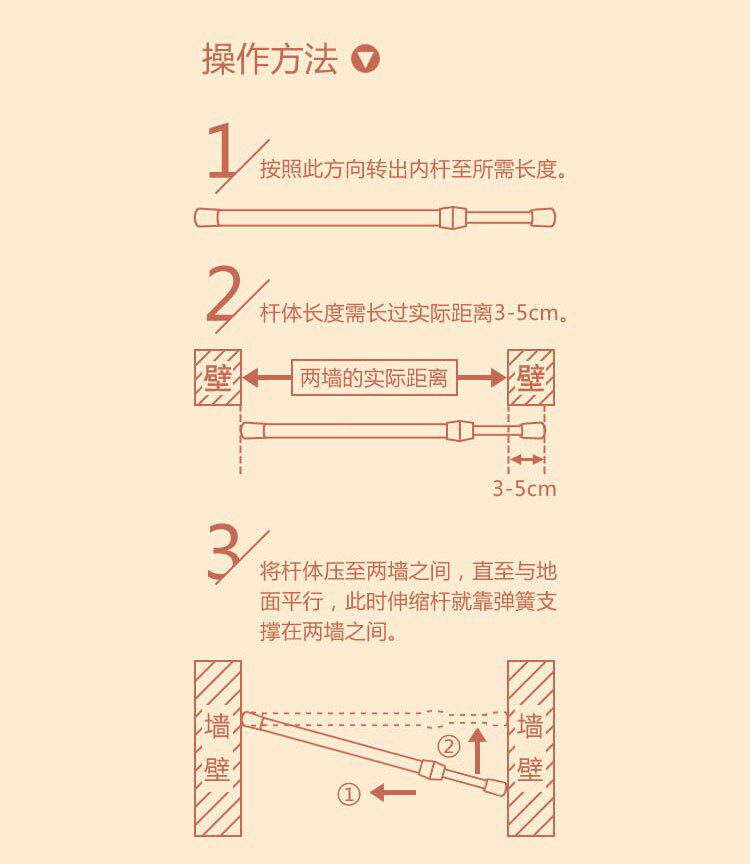 操作方法

1 按照此方向转出内杆至所需长度。

2 杆体长度需长过实际距离3-5cm。

壁 两墙的实际距离 壁

3-5cm

3 将杆体压至两墙之间，直至与地面平行，此时伸缩杆就靠弹簧支撑在两墙之间。

墙壁

② 

① 

墙壁