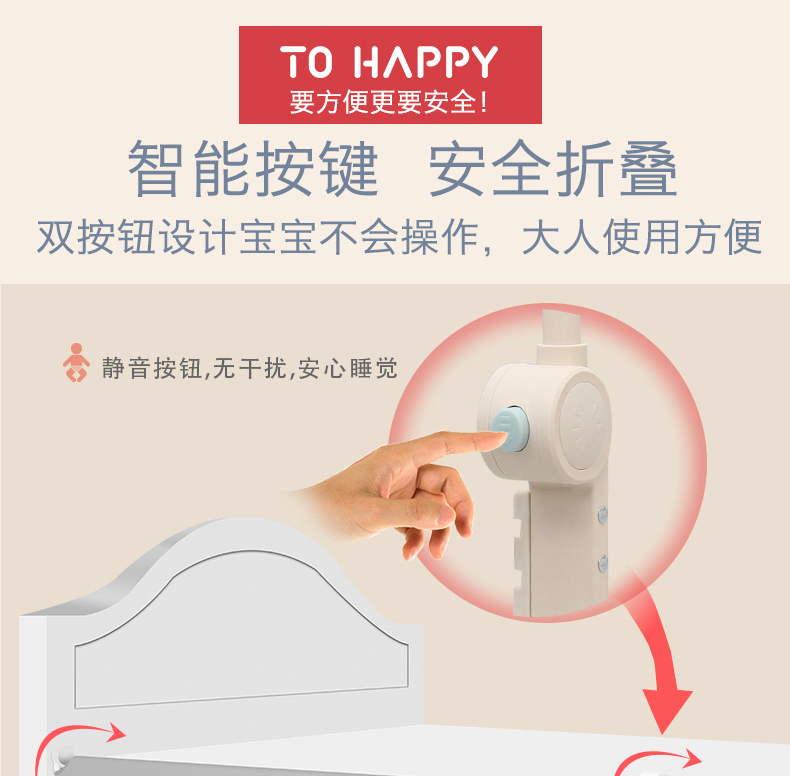 TO HAPPY
要方便更要安全!

智能按键 安全折叠

双按钮设计宝宝不会操作，大人使用方便

静音按钮,无干扰,安心睡觉