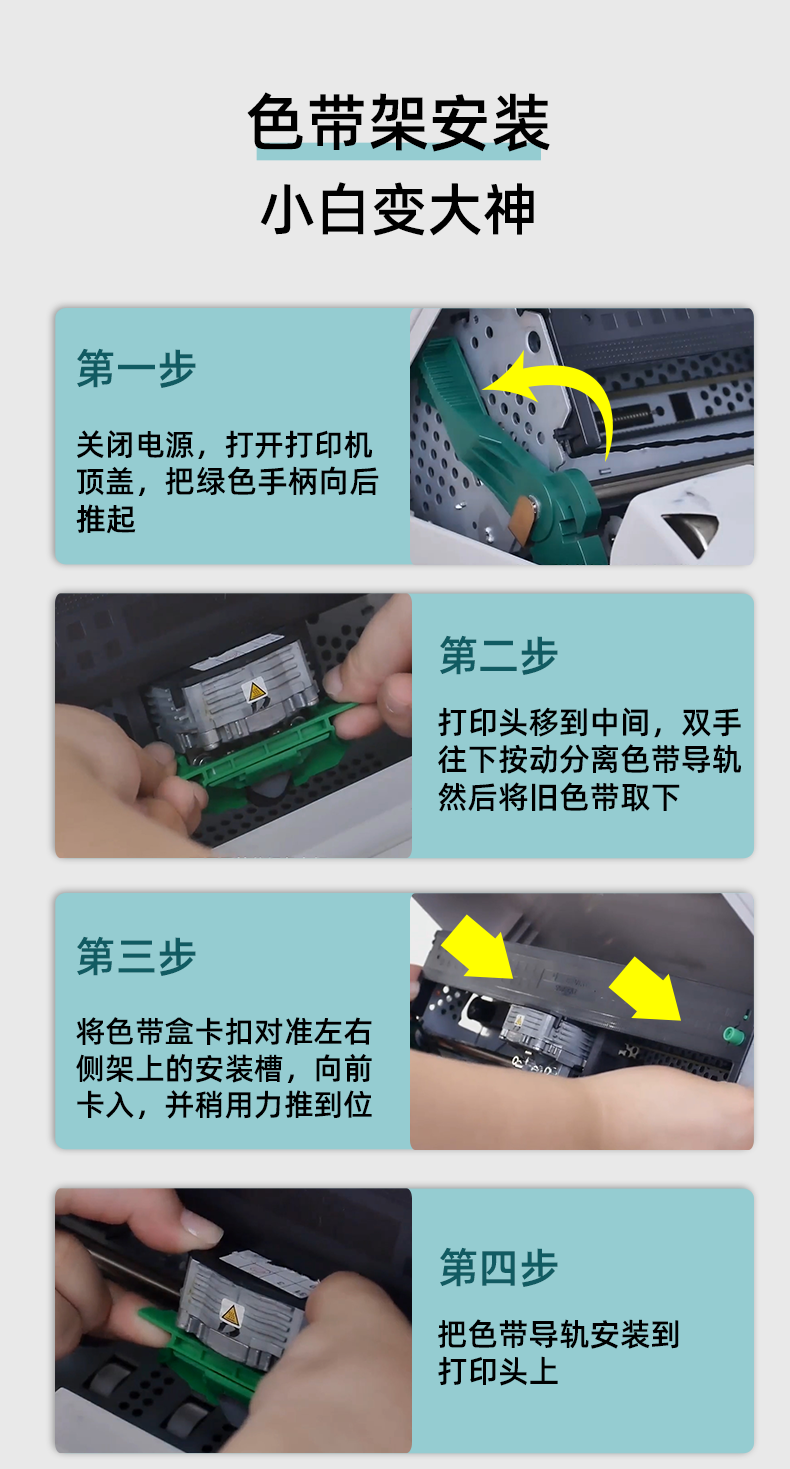 色带架安装
小白变大神

第一步

关闭电源，打开打印机顶盖，把绿色手柄向后推起

第二步

打印头移到中间，双手往下按动分离色带导轨然后将旧色带取下

第三步

将色带盒卡扣对准左右侧架上的安装槽，向前卡入，并稍用力推到位

第四步

把色带导轨安装到打印头上