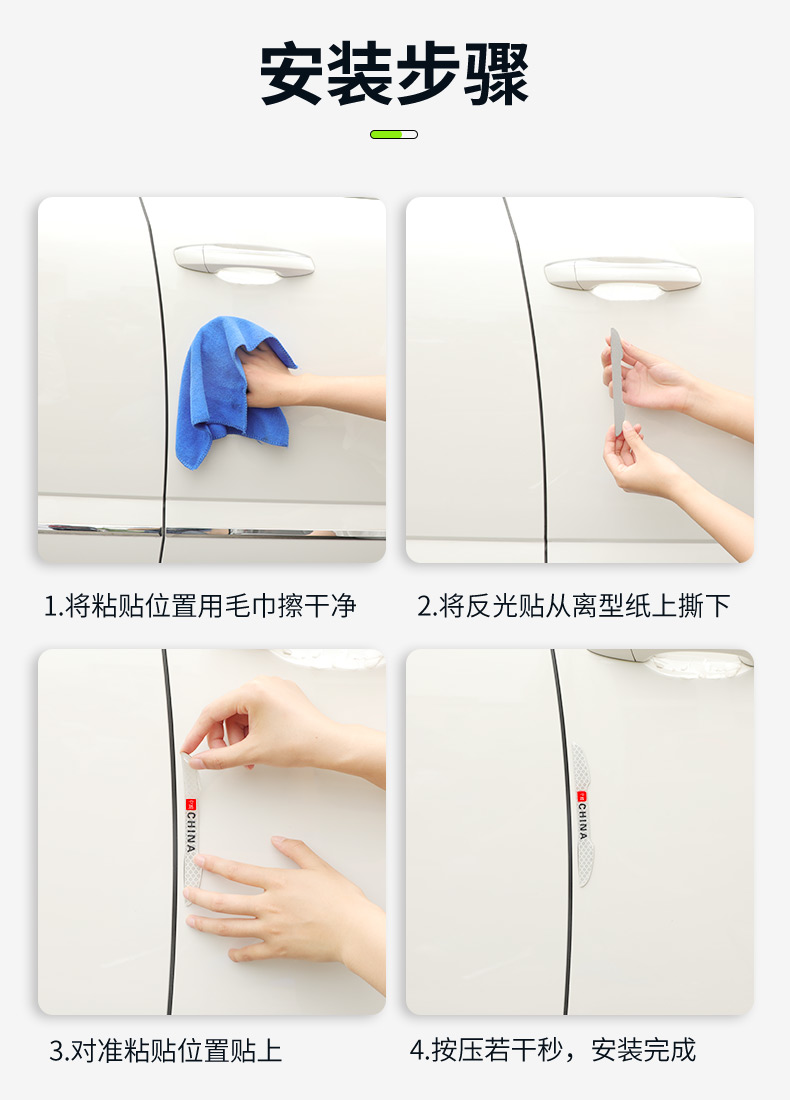 安装步骤

1.将粘贴位置用毛巾擦干净

2.将反光贴从离型纸上撕下

CHINA

3.对准粘贴位置贴上

CHINA

4.按压若干秒，安装完成