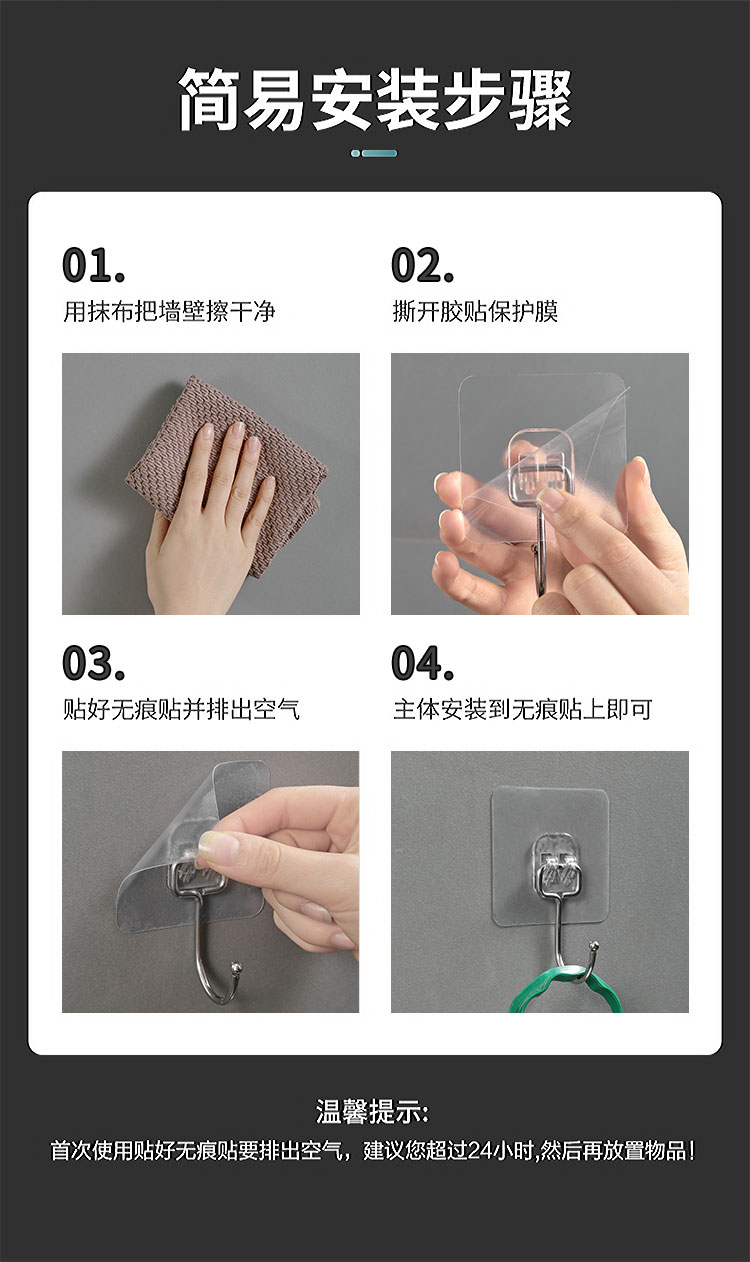 简易安装步骤

01.
用抹布把墙壁擦干净

02.
撕开胶贴保护膜

03.
贴好无痕贴并排出空气

04.
主体安装到无痕贴上即可

温馨提示:
首次使用贴好无痕贴要排出空气，建议您超过24小时,然后再放置物品!