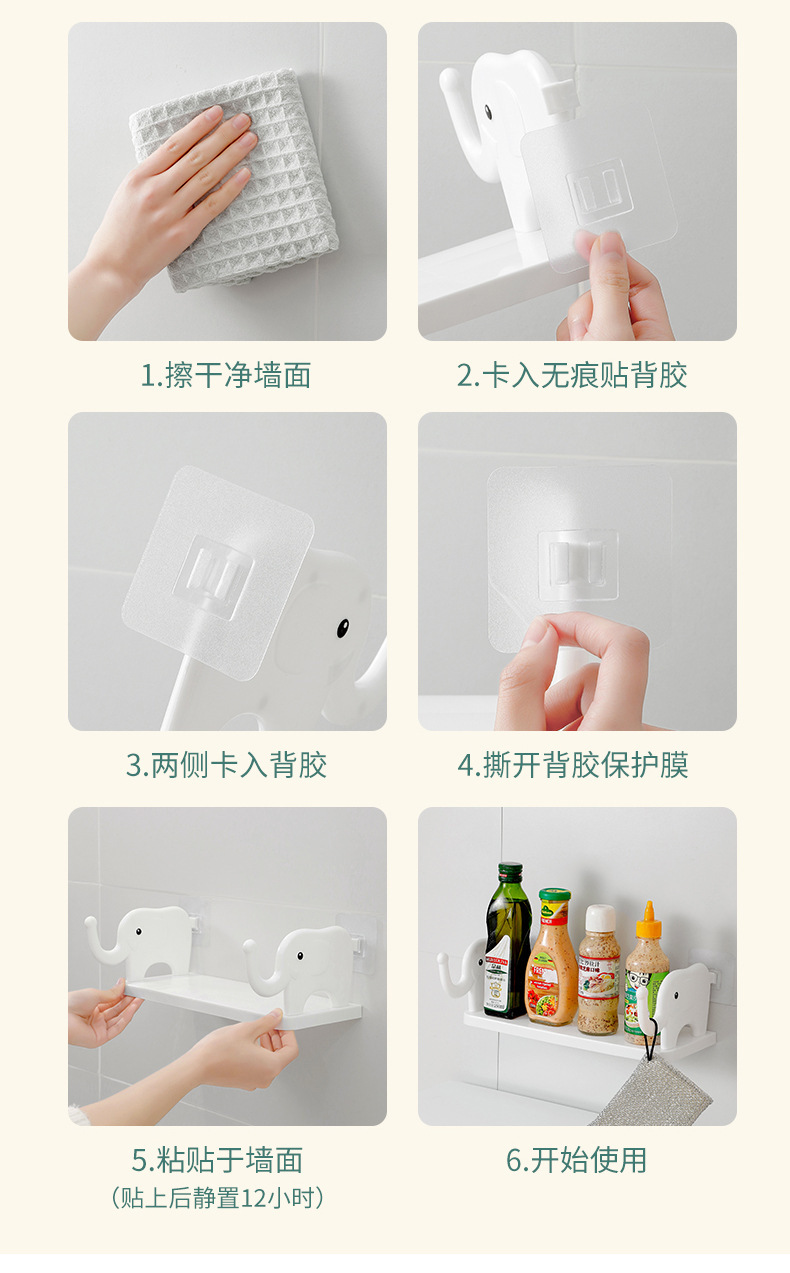 1.擦干净墙面

2.卡入无痕贴背胶

3.两侧卡入背胶

4.撕开背胶保护膜

5.粘贴于墙面
（贴上后静置12小时）

6.开始使用