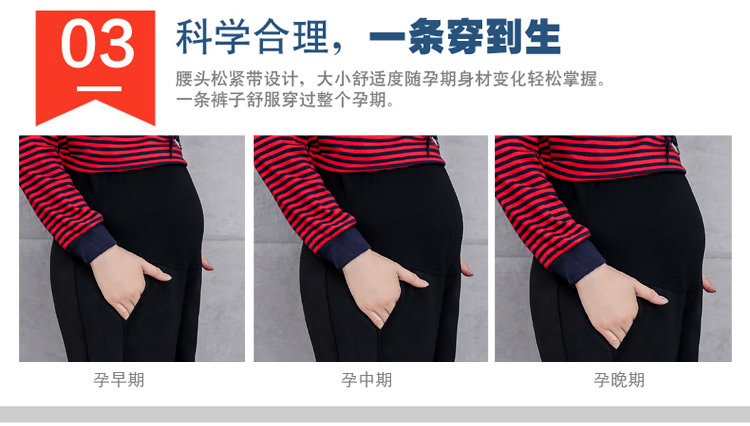 03

科学合理，一条穿到生

腰头松紧带设计，大小舒适度随孕期身材变化轻松掌握。
一条裤子舒服穿过整个孕期。

孕早期

孕中期

孕晚期