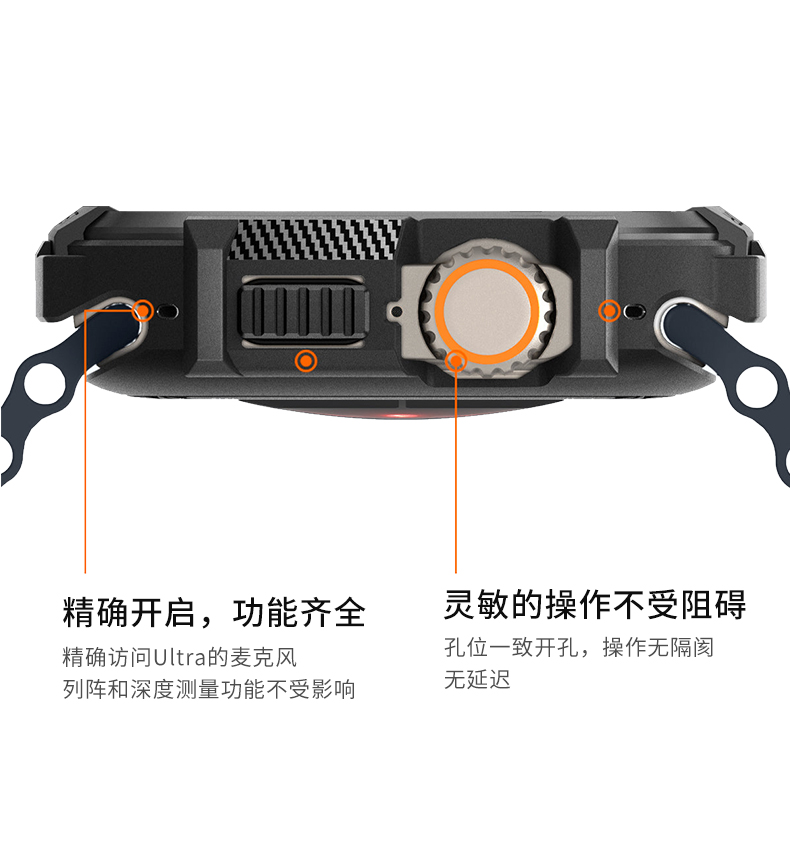 精确开启，功能齐全

精确访问Ultra的麦克风列阵和深度测量功能不受影响

灵敏的操作不受阻碍

孔位一致开孔，操作无隔阂无延迟