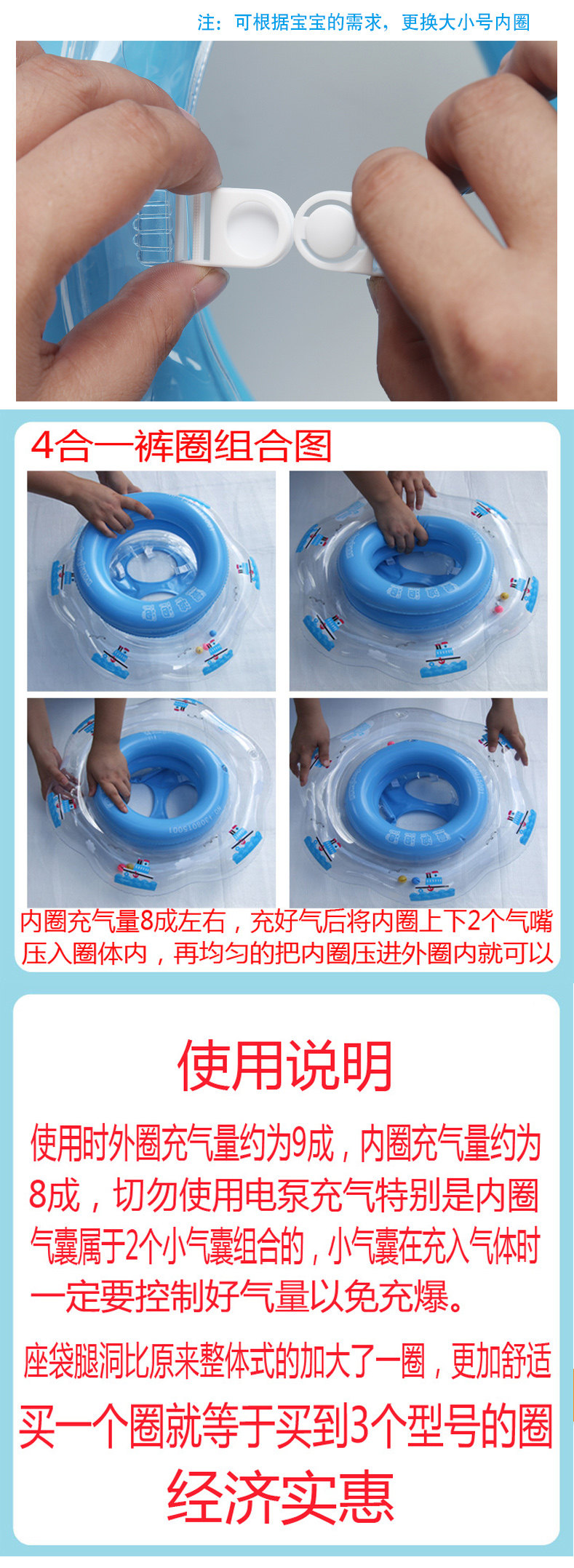 注：可根据宝宝的需求，更换大小号内圈

4合一裤圈组合图

内圈充气量8成左右，充好气后将内圈上下2个气嘴压入圈体内，再均匀的把内圈压进外圈内就可以

使用说明

使用时外圈充气量约为9成，内圈充气量约为8成，切勿使用电泵充气特别是内圈气囊属于2个小气囊组合的，小气囊在充入气体时一定要控制好气量以免充爆。

座袋腿洞比原来整体式的加大了一圈，更加舒适

买一个圈就等于买到3个型号的圈

经济实惠