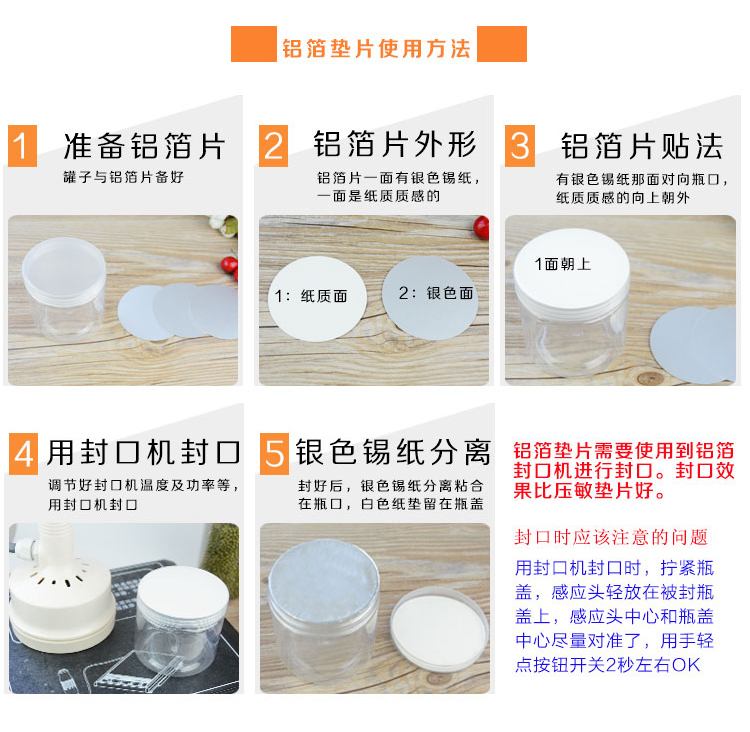 铝箔垫片使用方法

1 准备铝箔片

罐子与铝箔片备好

2 铝箔片外形

铝箔片一面有银色锡纸，一面是纸质质感的

1：纸质面

2：银色面

3 铝箔片贴法

有银色锡纸那面对向瓶口，纸质质感的向上朝外

1面朝上

4 用封口机封口

调节好封口机温度及功率等，用封口机封口

5 银色锡纸分离

封好后，银色锡纸分离粘合在瓶口，白色纸垫留在瓶盖

铝箔垫片需要使用到铝箔封口机进行封口。封口效果比压敏垫片好。

封口时应该注意的问题

用封口机封口时，拧紧瓶盖，感应头轻放在被封瓶盖上，感应头中心和瓶盖中心尽量对准了，用手轻点按钮开关2秒左右OK