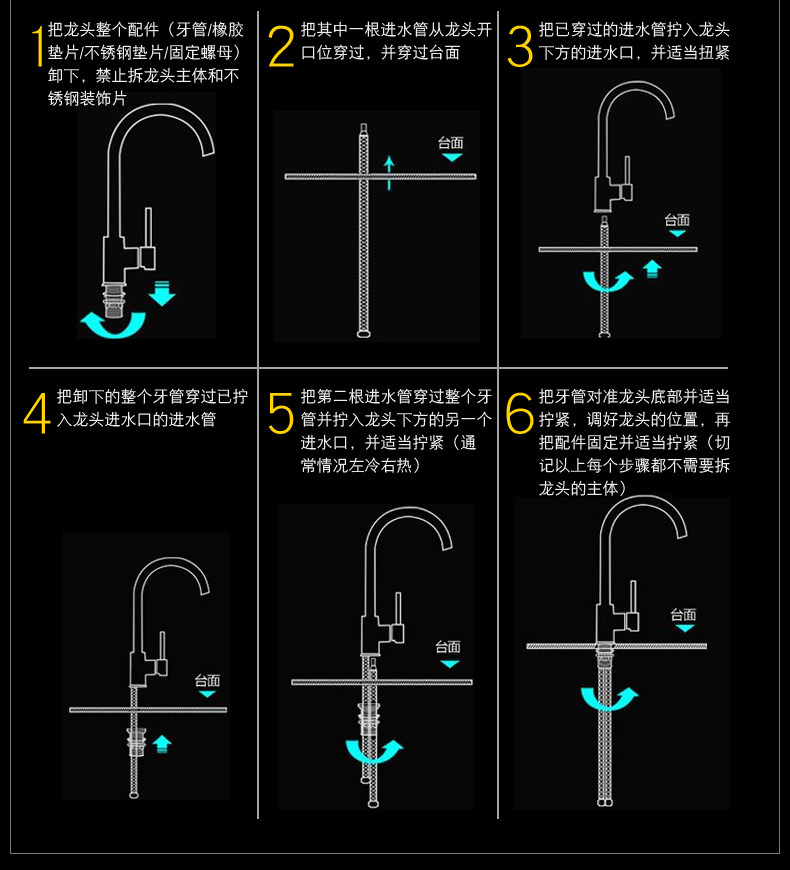 1 把龙头整个配件（牙管/橡胶垫片/不锈钢垫片/固定螺母）卸下，禁止拆龙头主体和不锈钢装饰片

2 把其中一根进水管从龙头开口位穿过，并穿过台面

台面

3 把已穿过的进水管拧入龙头下方的进水口，并适当扭紧

台面

4 把卸下的整个牙管穿过已拧入龙头进水口的进水管

台面

5 把第二根进水管穿过整个牙管并拧入龙头下方的另一个进水口，并适当拧紧（通常情况左冷右热）

台面

6 把牙管对准龙头底部并适当拧紧，调好龙头的位置，再把配件固定并适当拧紧（切记以上每个步骤都不需要拆龙头的主体）

台面