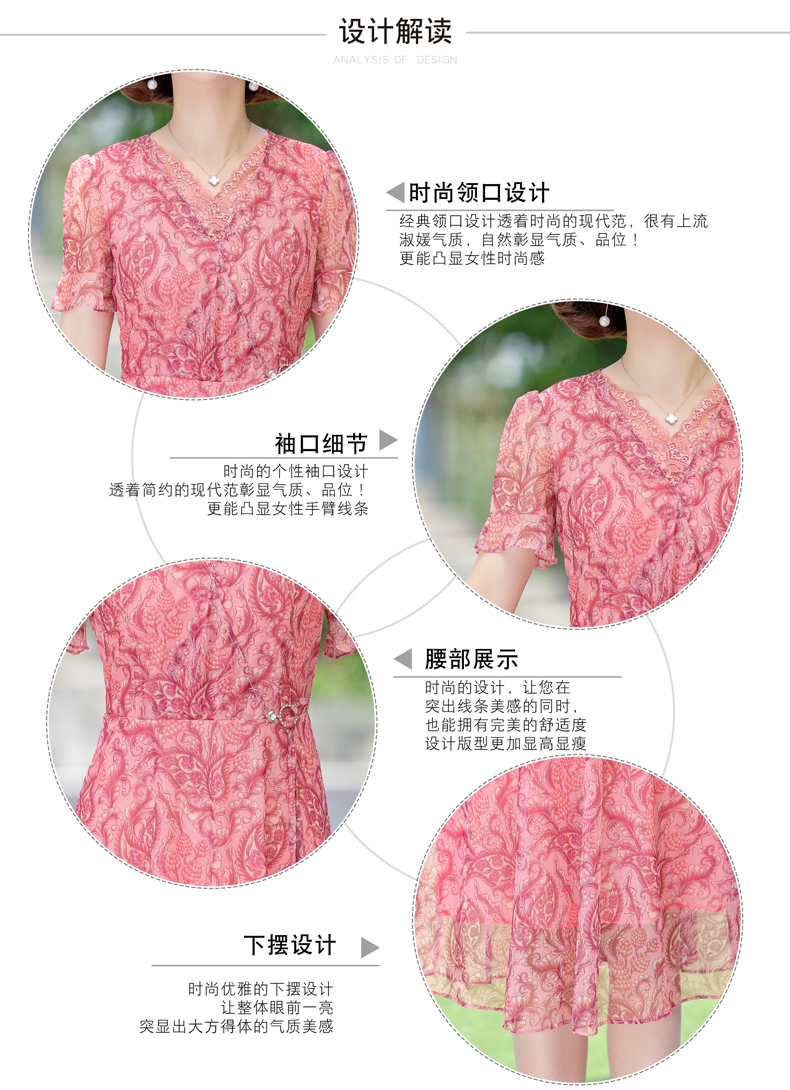 设计解读
ANALYSIS OF DESIGN

时尚领口设计
经典领口设计透着时尚的现代范，很有上流淑媛气质，自然彰显气质、品位！
更能凸显女性时尚感

袖口细节
时尚的个性袖口设计
透着简约的现代范彰显气质、品位！
更能凸显女性手臂线条

腰部展示
时尚的设计，让您在
突出线条美感的同时，
也能拥有完美的舒适度
设计版型更加显高显瘦

下摆设计
时尚优雅的下摆设计
让整体眼前一亮
突显出大方得体的气质美感