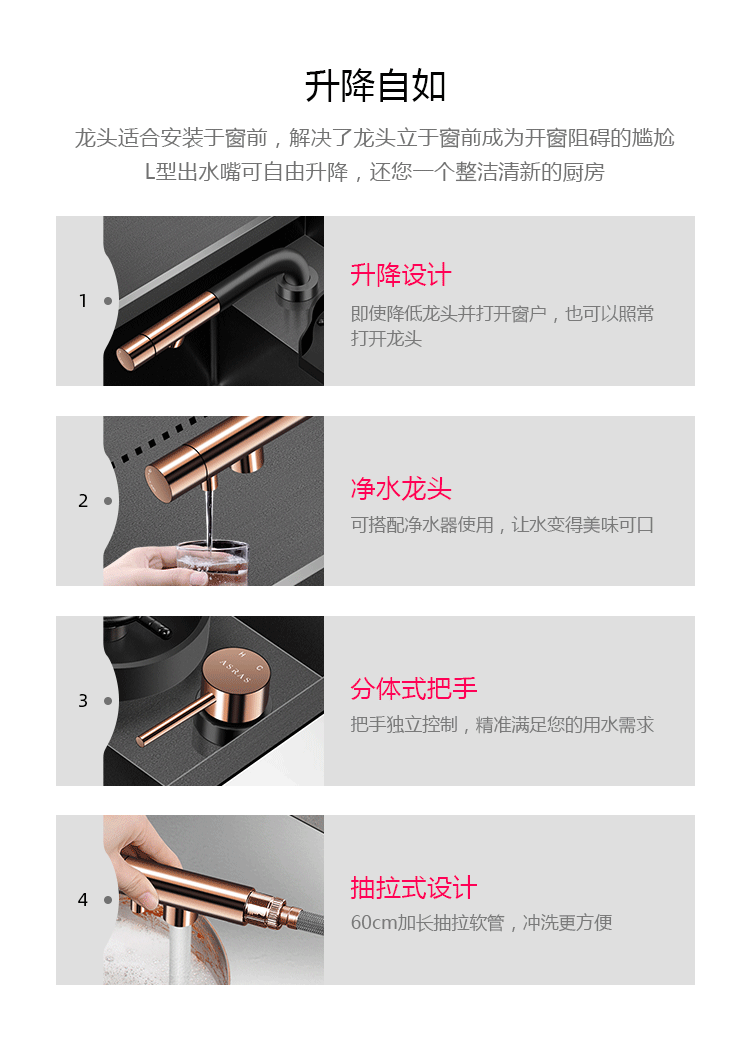 升降自如

龙头适合安装于窗前，解决了龙头立于窗前成为开窗阻碍的尴尬
L型出水嘴可自由升降，还您一个整洁清新的厨房

1

升降设计

即使降低龙头并打开窗户，也可以照常打开龙头

2

净水龙头

可搭配净水器使用，让水变得美味可口

3

H C
ASRAS

分体式把手

把手独立控制，精准满足您的用水需求

4

抽拉式设计

60cm加长抽拉软管，冲洗更方便